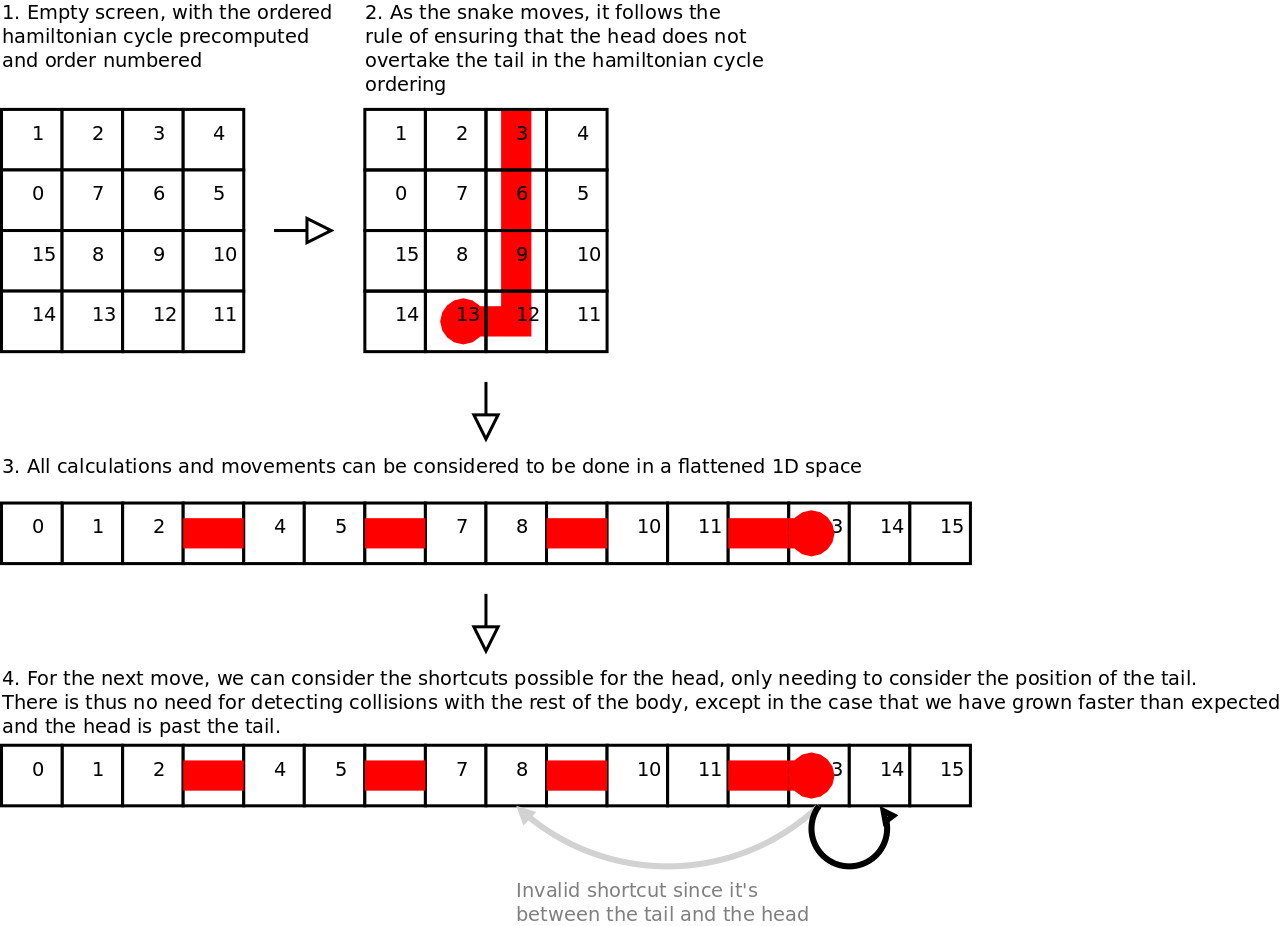 1. Empty screen, with the ordered hamiltonian cycle precomputed and order numbered

| 1 | 2 | 3 | 4 |
|---|---|---|---|
| 0 | 7 | 6 | 5 |
| 15 | 8 | 9 | 10 |
| 14 | 13 | 12 | 11 |

2. As the snake moves, it follows the rule of ensuring that the head does not overtake the tail in the hamiltonian cycle ordering

| 1 | 2 | 3 | 4 |
|---|---|---|---|
| 0 | 7 | 6 | 5 |
| 15 | 8 | 9 | 10 |
| 14 | 13 | 12 | 11 |

3. All calculations and movements can be considered to be done in a flattened 1D space

| 0 | 1 | 2 |  | 4 | 5 |  | 7 | 8 |  | 10 | 11 |  | 3 | 14 | 15 |
|---|---|---|---|---|---|---|---|---|---|---|---|---|---|---|---|

4. For the next move, we can consider the shortcuts possible for the head, only needing to consider the position of the tail. There is thus no need for detecting collisions with the rest of the body, except in the case that we have grown faster than expected and the head is past the tail.

| 0 | 1 | 2 |  | 4 | 5 |  | 7 | 8 |  | 10 | 11 |  | 3 | 14 | 15 |
|---|---|---|---|---|---|---|---|---|---|---|---|---|---|---|---|

Invalid shortcut since it's between the tail and the head