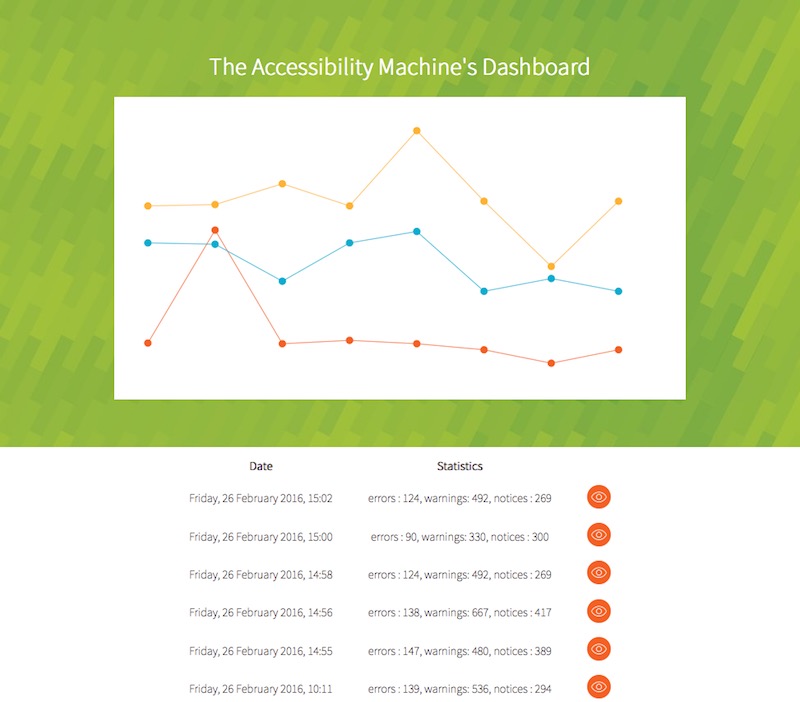 The Accessibility Machine's Dashboard

| Date | Statistics |
|---|---|
| Friday, 26 February 2016, 15:02 | errors : 124, warnings: 492, notices : 269 |
| Friday, 26 February 2016, 15:00 | errors : 90, warnings: 330, notices : 300 |
| Friday, 26 February 2016, 14:58 | errors : 124, warnings: 492, notices : 269 |
| Friday, 26 February 2016, 14:56 | errors : 138, warnings: 667, notices : 417 |
| Friday, 26 February 2016, 14:55 | errors : 147, warnings: 480, notices : 389 |
| Friday, 26 February 2016, 10:11 | errors : 139, warnings: 536, notices : 294 |