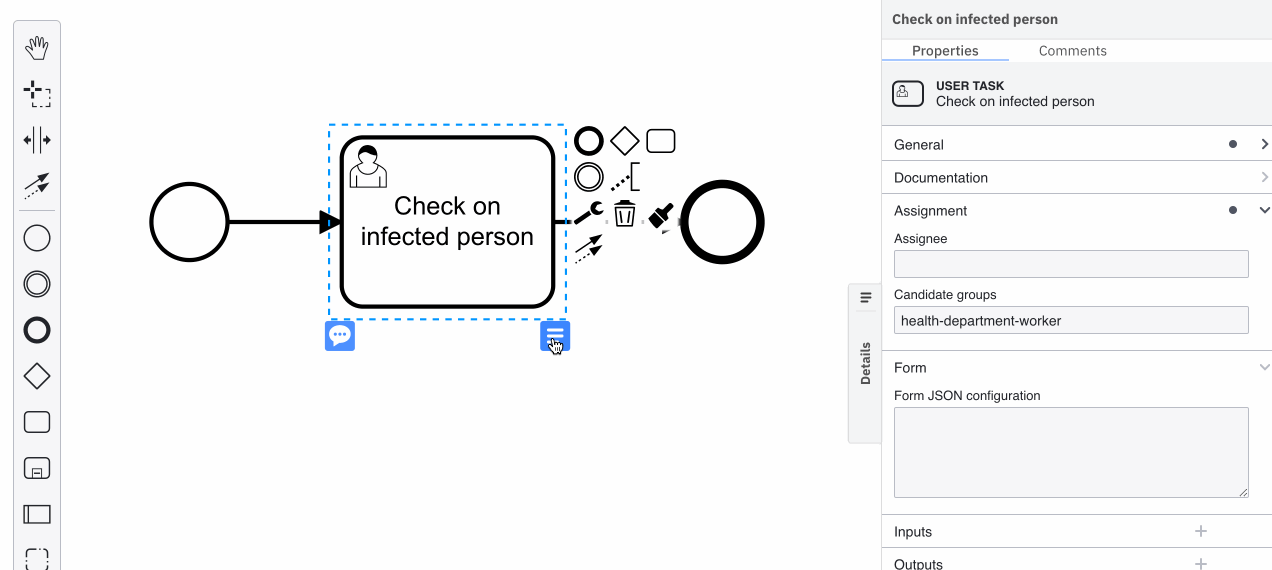 Check on infected person

Details

Check on infected person

Properties
Comments

USER TASK
Check on infected person

General

Documentation

Assignment

Assignee

Candidate groups
health-department-worker

Form

Form JSON configuration

Inputs

Outputs