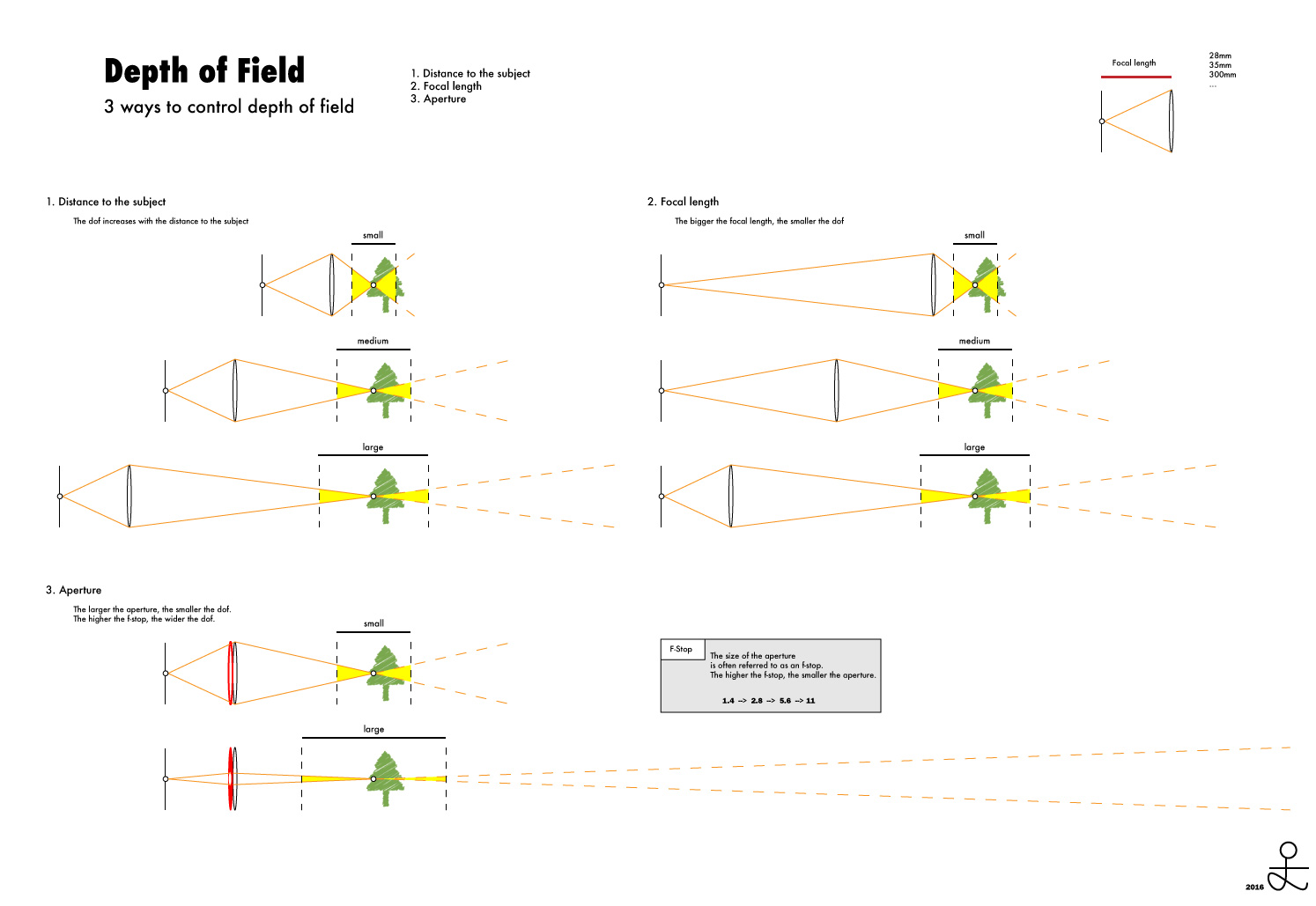 Depth of Field

3 ways to control depth of field

1. Distance to the subject
2. Focal length
3. Aperture

Focal length

28mm
35mm
300mm
...

1. Distance to the subject

The dof increases with the distance to the subject

small

medium

large

2. Focal length

The bigger the focal length, the smaller the dof

small

medium

large

3. Aperture

The larger the aperture, the smaller the dof.
The higher the f-stop, the wider the dof.

small

large

F-Stop

The size of the aperture is often referred to as an f-stop.
The higher the f-stop, the smaller the aperture.

1.4 --> 2.8 --> 5.6 --> 11

2016