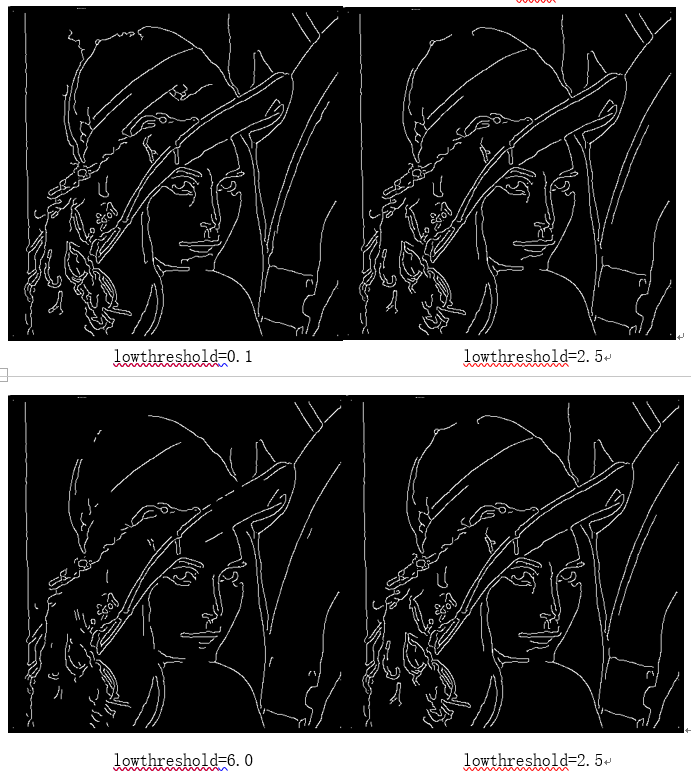 lowthreshold=0.1

lowthreshold=2.5

lowthreshold=6.0

lowthreshold=2.5