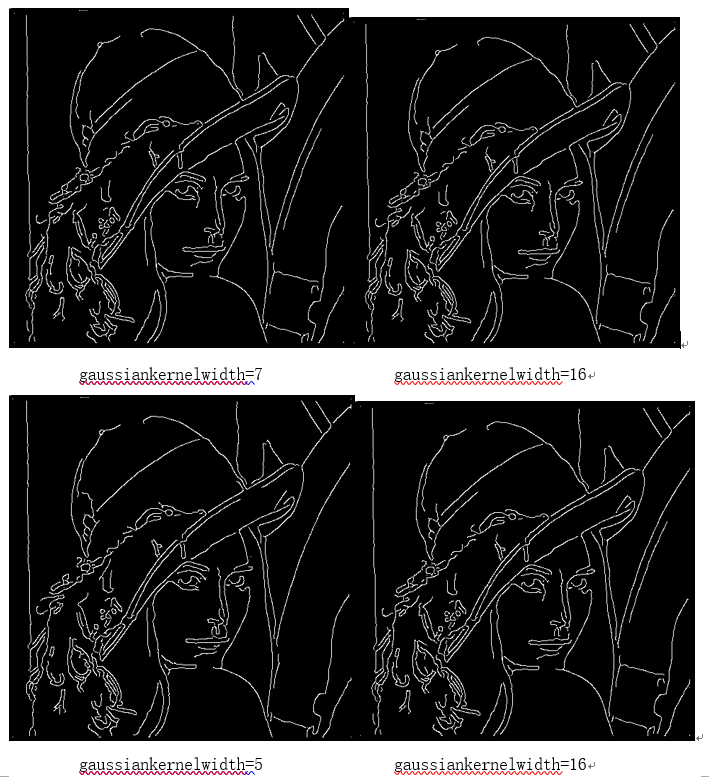 gaussiankernelwidth=7

gaussiankernelwidth=16

gaussiankernelwidth=5

gaussiankernelwidth=16