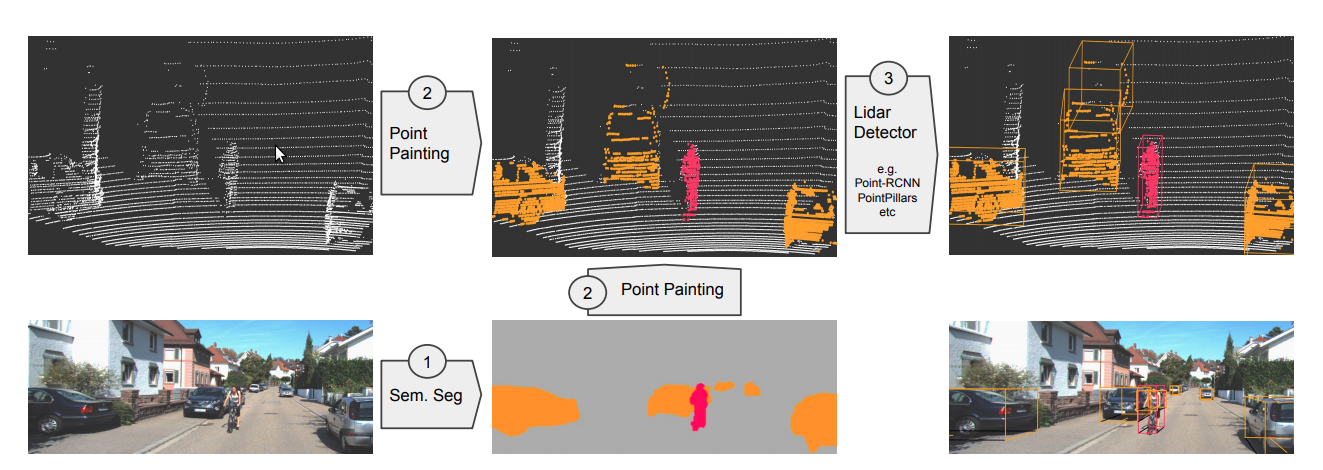 2
Point Painting

3
Lidar Detector

e.g.
Point-RCNN
PointPillars
etc

2
Point Painting

1
Sem. Seg