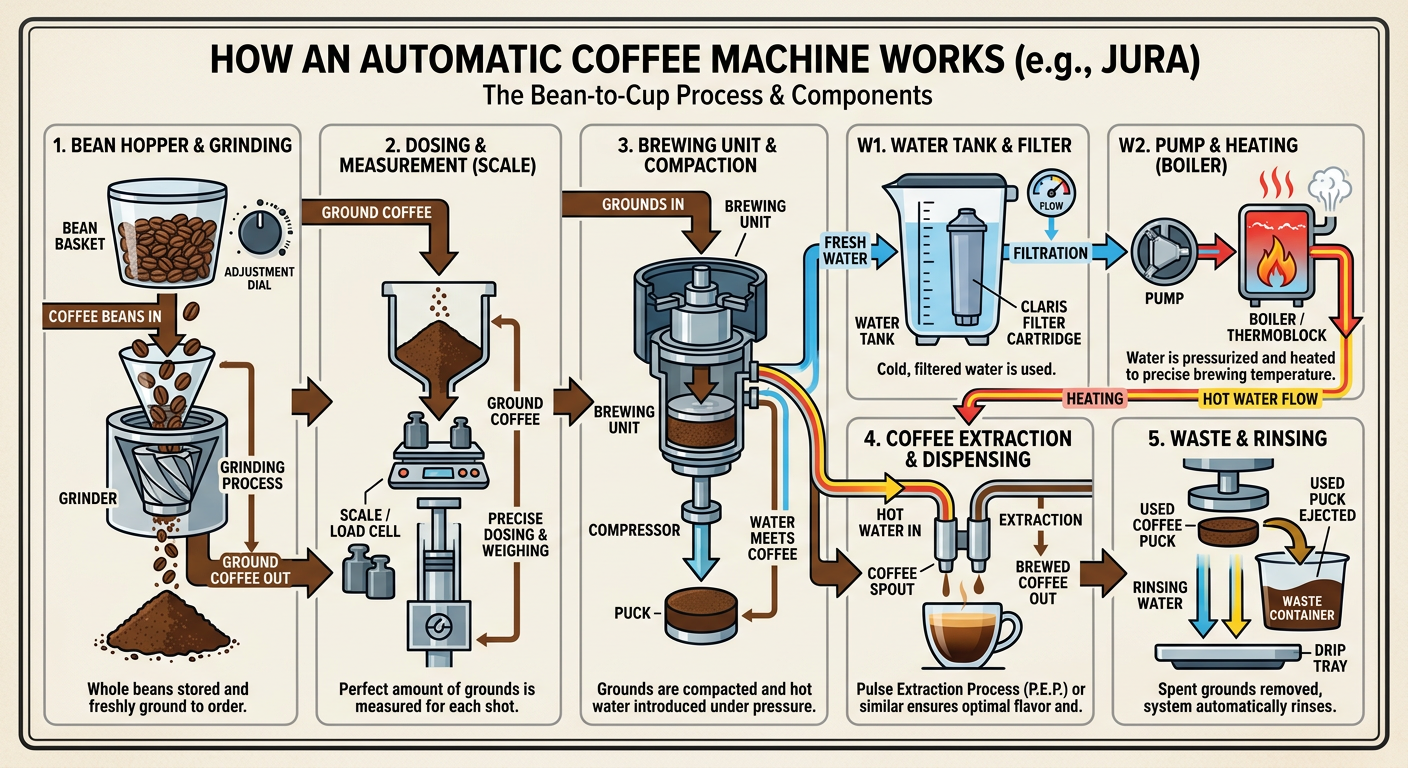 HOW AN AUTOMATIC COFFEE MACHINE WORKS (e.g., JURA)
The Bean-to-Cup Process & Components

1. BEAN HOPPER & GRINDING
BEAN BASKET
ADJUSTMENT DIAL
COFFEE BEANS IN
GRINDER
GRINDING PROCESS
GROUND COFFEE OUT
Whole beans stored and freshly ground to order.

2. DOSING & MEASUREMENT (SCALE)
GROUND COFFEE
GROUND COFFEE
SCALE / LOAD CELL
PRECISE DOSING & WEIGHING
Perfect amount of grounds is measured for each shot.

3. BREWING UNIT & COMPACTION
GROUNDS IN
BREWING UNIT
BREWING UNIT
COMPRESSOR
WATER MEETS COFFEE
PUCK
Grounds are compacted and hot water introduced under pressure.

W1. WATER TANK & FILTER
FLOW
FRESH WATER
FILTRATION
WATER TANK
CLARIS FILTER CARTRIDGE
Cold, filtered water is used.

W2. PUMP & HEATING (BOILER)
PUMP
BOILER / THERMOBLOCK
Water is pressurized and heated to precise brewing temperature.
HEATING
HOT WATER FLOW

4. COFFEE EXTRACTION & DISPENSING
HOT WATER IN
EXTRACTION
COFFEE SPOUT
BREWED COFFEE OUT
Pulse Extraction Process (P.E.P.) or similar ensures optimal flavor and.

5. WASTE & RINSING
USED COFFEE PUCK
USED PUCK EJECTED
RINSING WATER
WASTE CONTAINER
DRIP TRAY
Spent grounds removed, system automatically rinses.