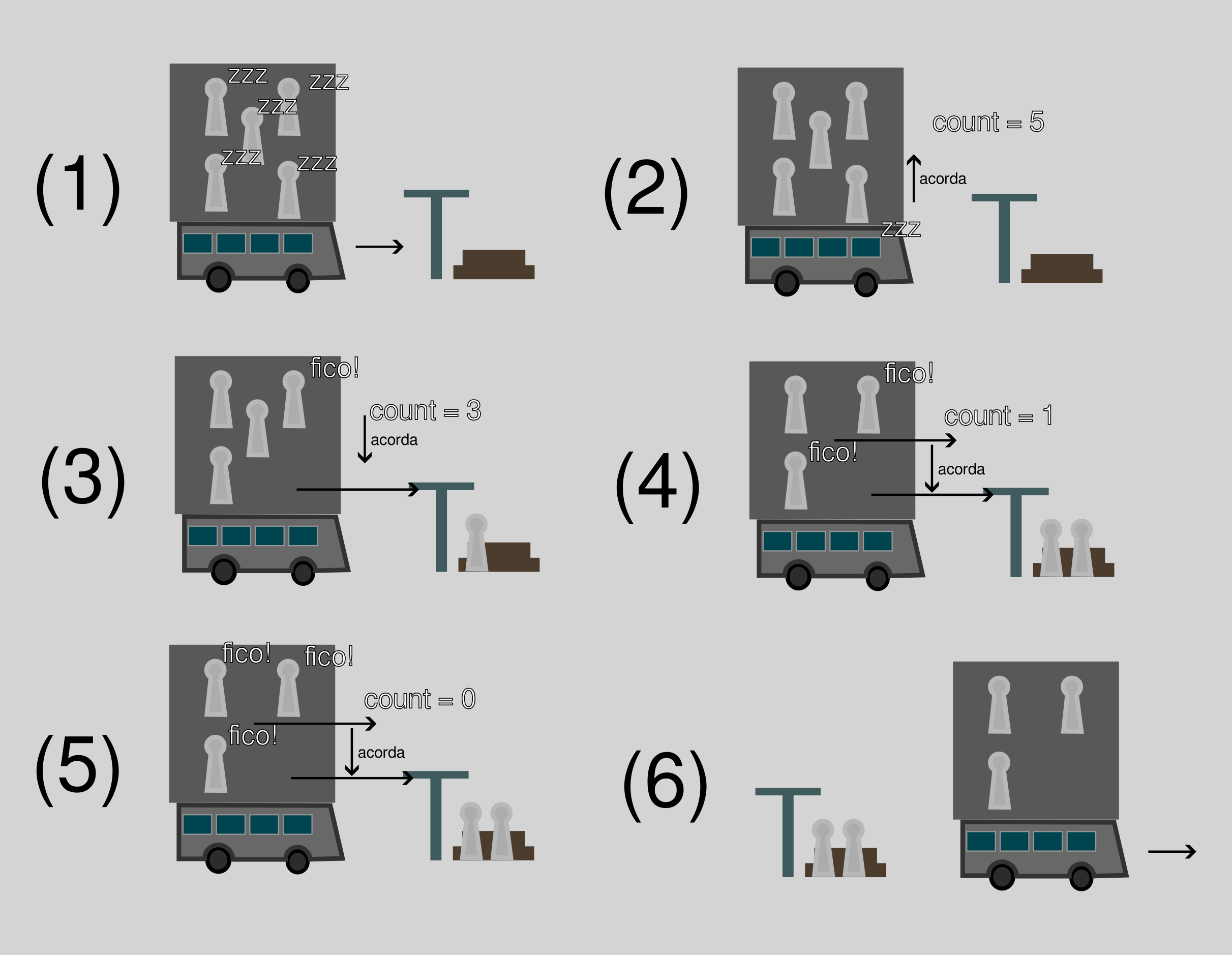 (1)

zzz zzz zzz zzz zzz

(2)

count = 5

acorda

zzz

(3)

fico!

count = 3

acorda

(4)

fico!

count = 1

fico!

acorda

(5)

fico! fico!

count = 0

fico!

acorda

(6)