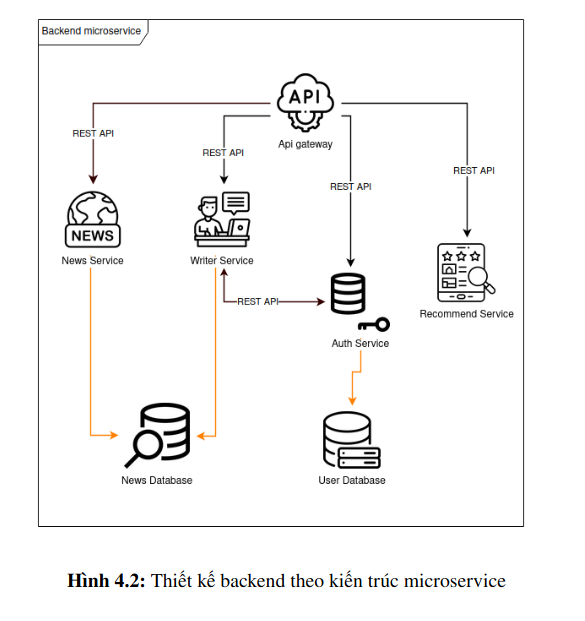 Backend microservice

API

Api gateway

REST API

REST API

REST API

REST API

NEWS

News Service

Writer Service

REST API

Auth Service

Recommend Service

News Database

User Database

**Hình 4.2:** Thiết kế backend theo kiến trúc microservice