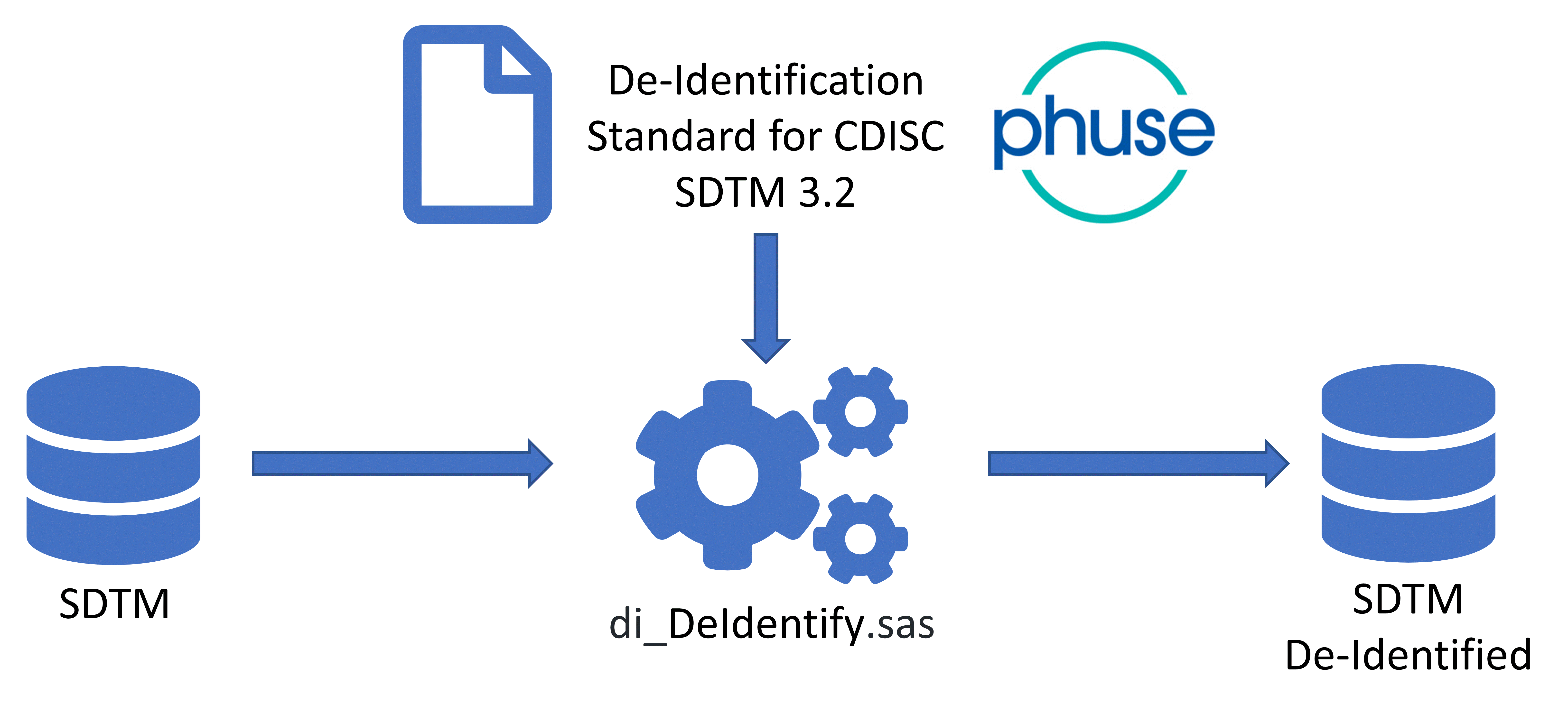 De-Identification Standard for CDISC SDTM 3.2

phuse

SDTM

di_DeIdentify.sas

SDTM De-Identified