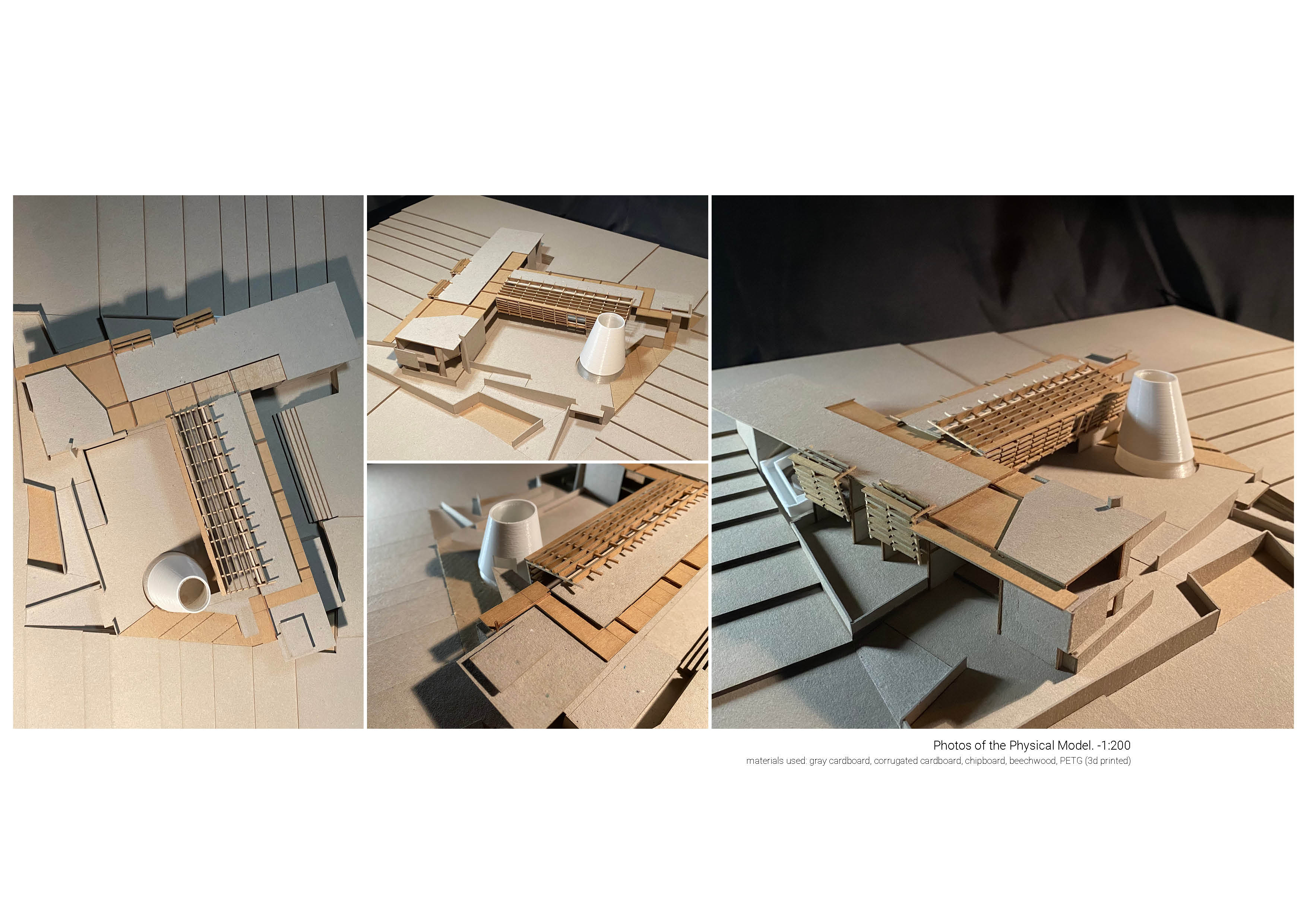 Photos of the Physical Model. -1:200
materials used: gray cardboard, corrugated cardboard, chipboard, beechwood, PETG (3d printed)