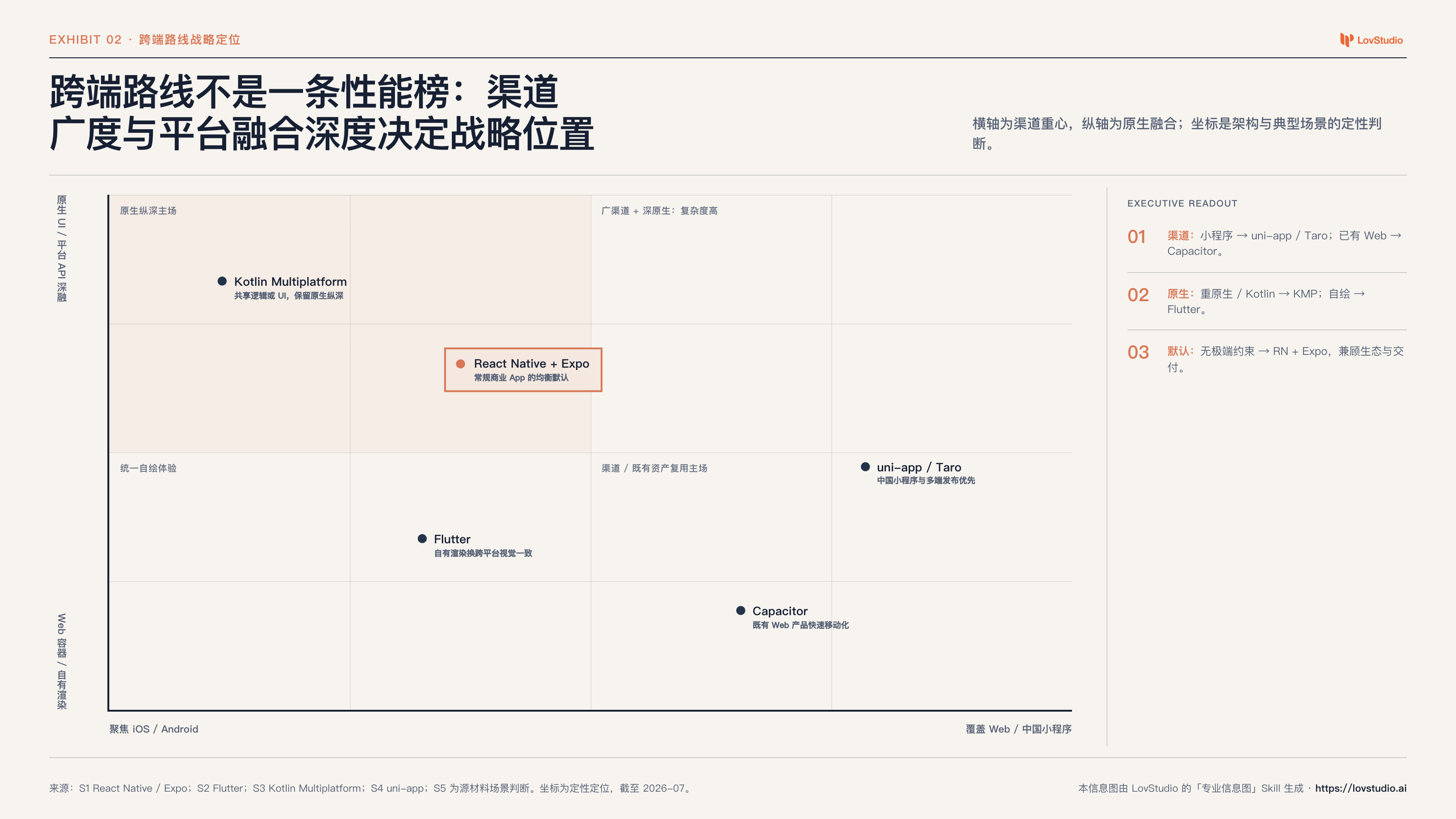 EXHIBIT 02 · 跨端路线战略定位

LovStudio

跨端路线不是一条性能榜：渠道广度与平台融合深度决定战略位置

横轴为渠道重心，纵轴为原生融合；坐标是架构与典型场景的定性判断。

原生 UI / 平台 API 深融

Web 容器 / 自有渲染

原生纵深主场

广渠道 + 深原生：复杂度高

Kotlin Multiplatform
共享逻辑或 UI，保留原生纵深

React Native + Expo
常规商业 App 的均衡默认

统一自绘体验

渠道 / 既有资产复用主场

uni-app / Taro
中国小程序与多端发布优先

Flutter
自有渲染换跨平台视觉一致

Capacitor
既有 Web 产品快速移动化

聚焦 iOS / Android

覆盖 Web / 中国小程序

EXECUTIVE READOUT

01 渠道：小程序 → uni-app / Taro；已有 Web → Capacitor。

02 原生：重原生 / Kotlin → KMP；自绘 → Flutter。

03 默认：无极端约束 → RN + Expo，兼顾生态与交付。

来源：S1 React Native / Expo；S2 Flutter；S3 Kotlin Multiplatform；S4 uni-app；S5 为源材料场景判断。坐标为定性定位，截至 2026-07。

本信息图由 LovStudio 的「专业信息图」Skill 生成 · https://lovstudio.ai