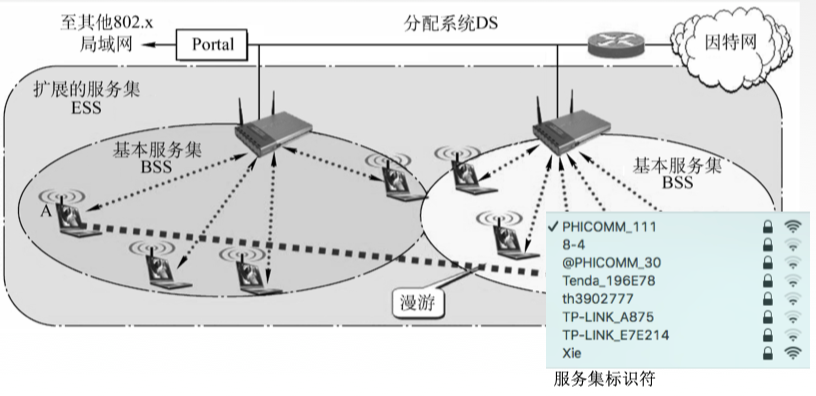 至其他802.x
局域网

Portal

分配系统DS

因特网

扩展的服务集
ESS

基本服务集
BSS

基本服务集
BSS

A

漫游

✓ PHICOMM_111
8-4
@PHICOMM_30
Tenda_196E78
th3902777
TP-LINK_A875
TP-LINK_E7E214
Xie

服务集标识符