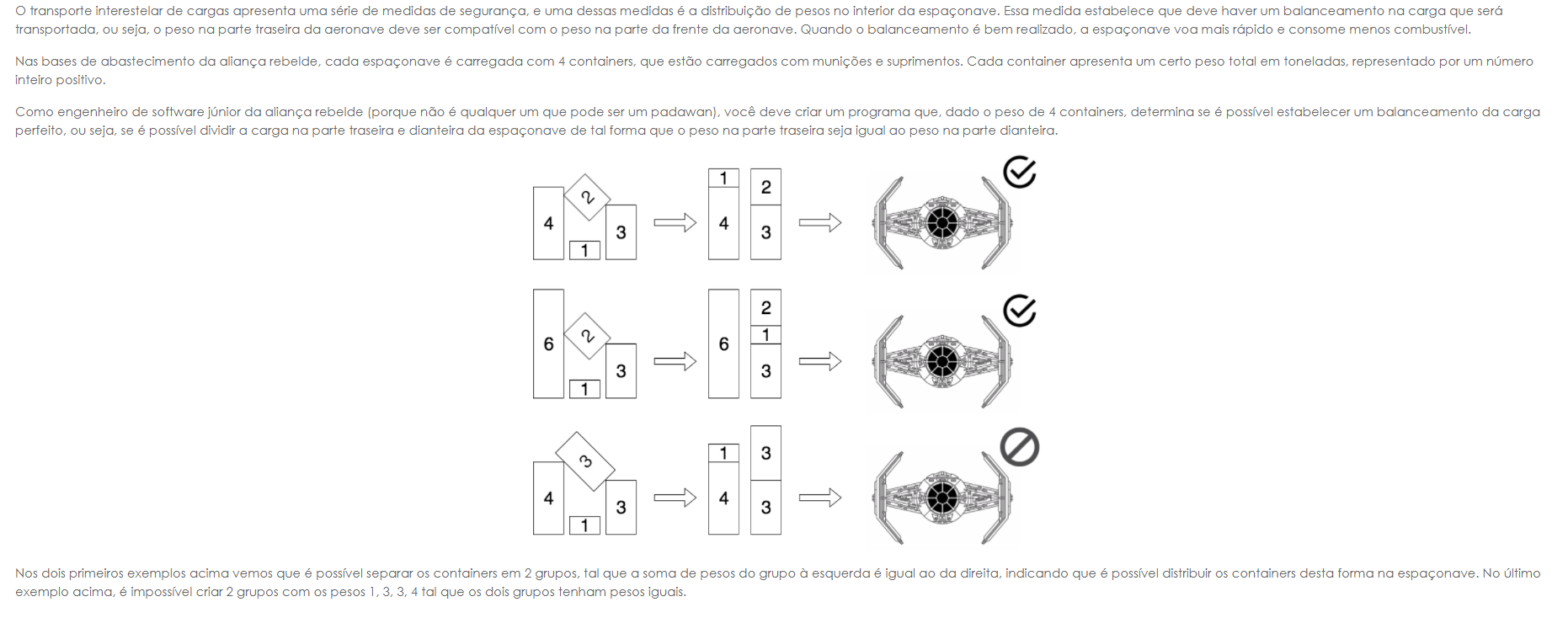 O transporte interestelar de cargas apresenta uma série de medidas de segurança, e uma dessas medidas é a distribuição de pesos no interior da espaçonave. Essa medida estabelece que deve haver um balanceamento na carga que será transportada, ou seja, o peso na parte traseira da aeronave deve ser compatível com o peso na parte da frente da aeronave. Quando o balanceamento é bem realizado, a espaçonave voa mais rápido e consome menos combustível.

Nas bases de abastecimento da aliança rebelde, cada espaçonave é carregada com 4 containers, que estão carregados com munições e suprimentos. Cada container apresenta um certo peso total em toneladas, representado por um número inteiro positivo.

Como engenheiro de software júnior da aliança rebelde (porque não é qualquer um que pode ser um padawan), você deve criar um programa que, dado o peso de 4 containers, determina se é possível estabelecer um balanceamento da carga perfeito, ou seja, se é possível dividir a carga na parte traseira e dianteira da espaçonave de tal forma que o peso na parte traseira seja igual ao peso na parte dianteira.

4 2 1 3 1 4 2 3

6 2 1 3 6 2 1 3

4 3 1 3 1 4 3 3

Nos dois primeiros exemplos acima vemos que é possível separar os containers em 2 grupos, tal que a soma de pesos do grupo à esquerda é igual ao da direita, indicando que é possível distribuir os containers desta forma na espaçonave. No último exemplo acima, é impossível criar 2 grupos com os pesos 1, 3, 3, 4 tal que os dois grupos tenham pesos iguais.