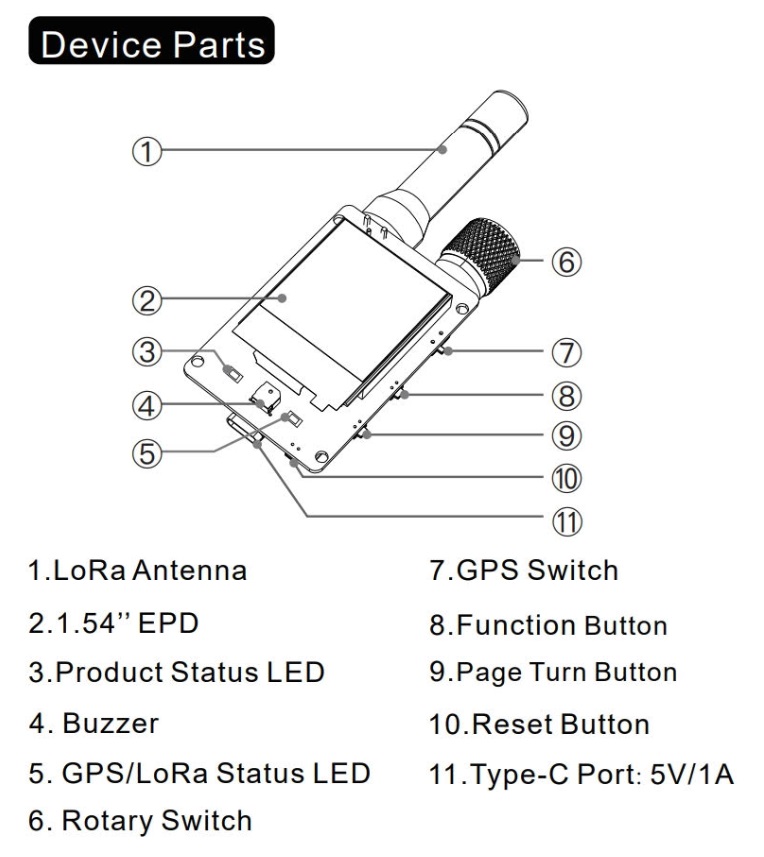 Device Parts

①
②
③
④
⑤
⑥
⑦
⑧
⑨
⑩
⑪

1.LoRa Antenna
2.1.54'' EPD
3.Product Status LED
4. Buzzer
5. GPS/LoRa Status LED
6. Rotary Switch

7.GPS Switch
8.Function Button
9.Page Turn Button
10.Reset Button
11.Type-C Port: 5V/1A