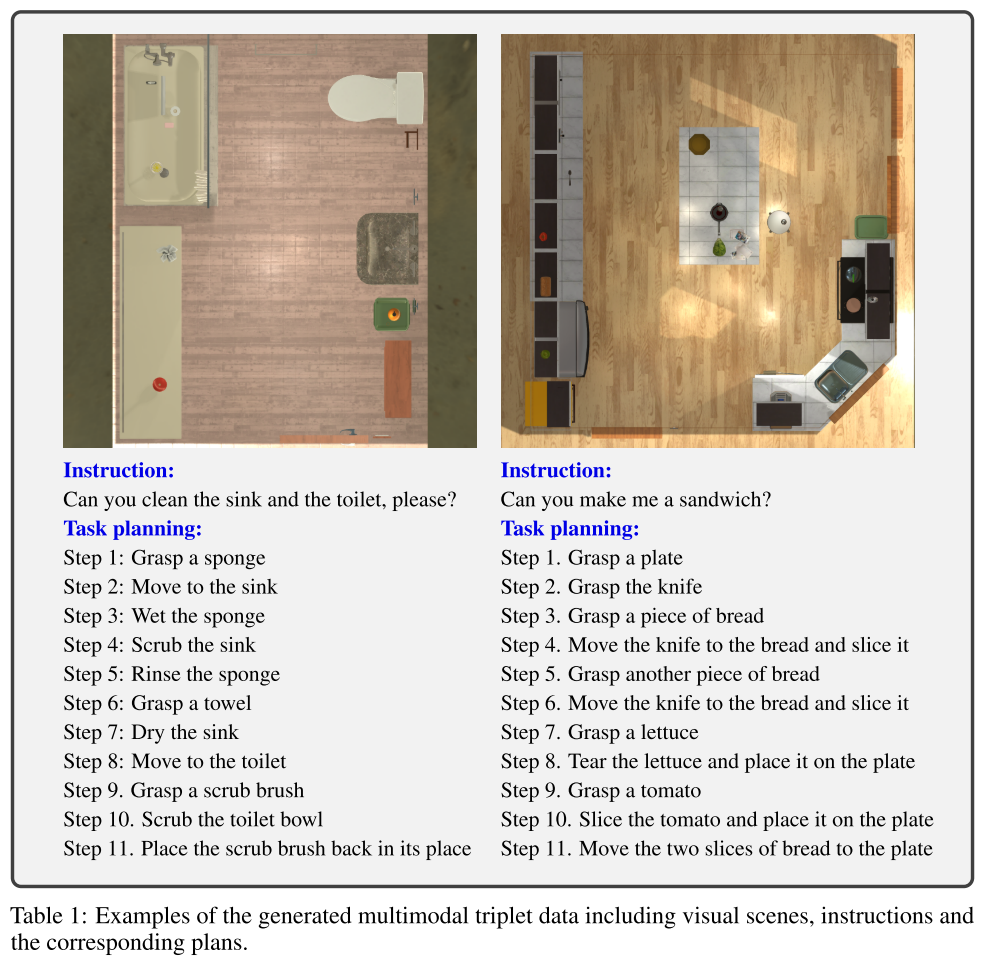 Instruction:
Can you clean the sink and the toilet, please?
Task planning:
Step 1: Grasp a sponge
Step 2: Move to the sink
Step 3: Wet the sponge
Step 4: Scrub the sink
Step 5: Rinse the sponge
Step 6: Grasp a towel
Step 7: Dry the sink
Step 8: Move to the toilet
Step 9. Grasp a scrub brush
Step 10. Scrub the toilet bowl
Step 11. Place the scrub brush back in its place

Instruction:
Can you make me a sandwich?
Task planning:
Step 1. Grasp a plate
Step 2. Grasp the knife
Step 3. Grasp a piece of bread
Step 4. Move the knife to the bread and slice it
Step 5. Grasp another piece of bread
Step 6. Move the knife to the bread and slice it
Step 7. Grasp a lettuce
Step 8. Tear the lettuce and place it on the plate
Step 9. Grasp a tomato
Step 10. Slice the tomato and place it on the plate
Step 11. Move the two slices of bread to the plate

Table 1: Examples of the generated multimodal triplet data including visual scenes, instructions and the corresponding plans.