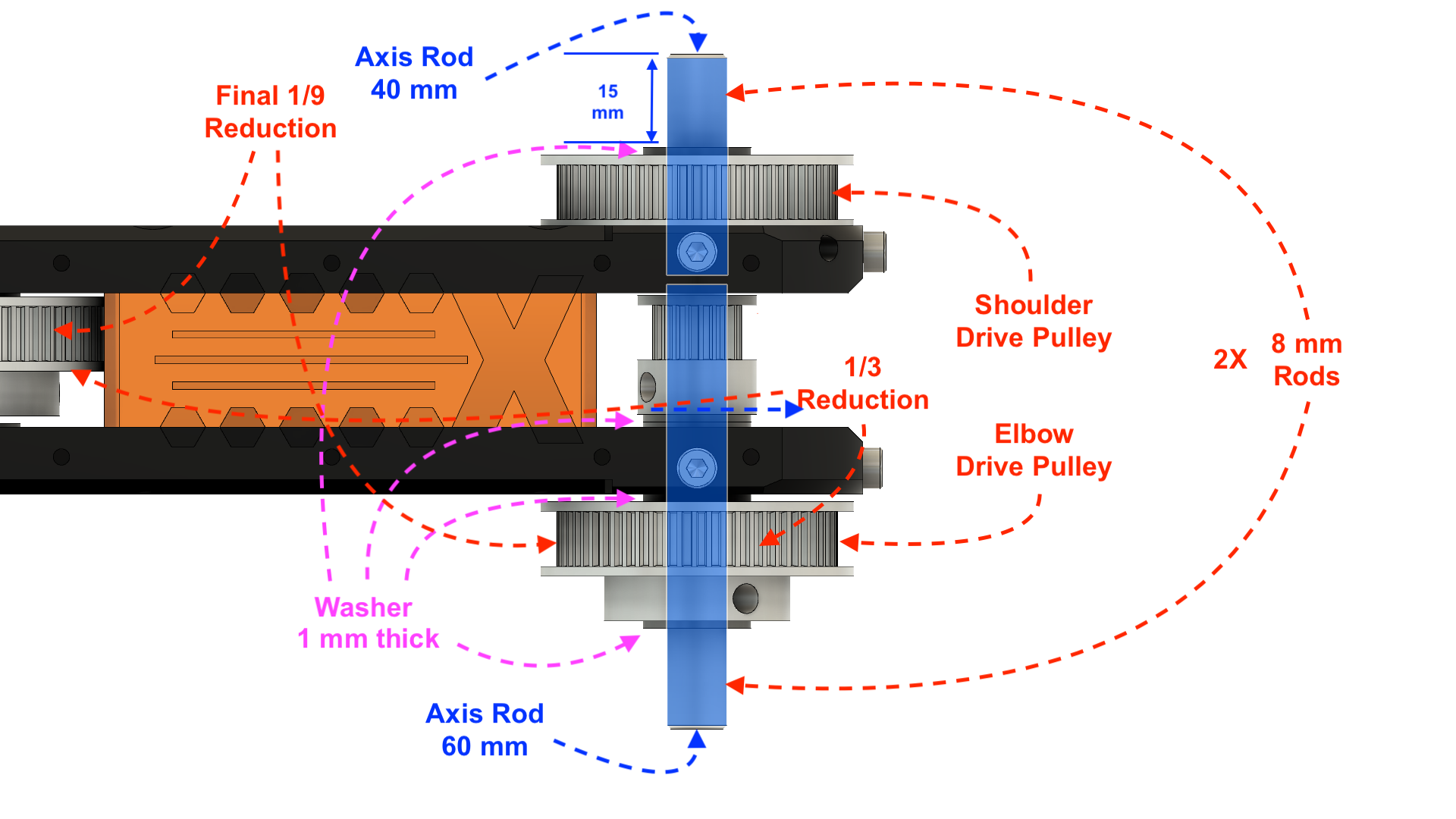 Axis Rod
40 mm

Final 1/9
Reduction

15
mm

Shoulder
Drive Pulley

2X

8 mm
Rods

1/3
Reduction

Elbow
Drive Pulley

Washer
1 mm thick

Axis Rod
60 mm