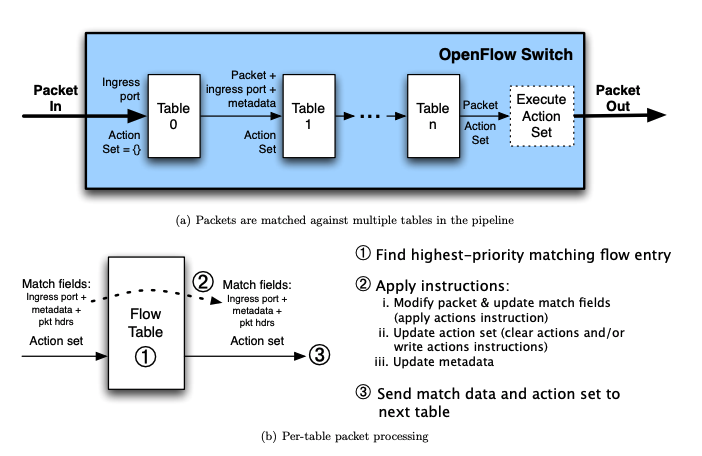 OpenFlow Switch

Packet In

Ingress port

Action Set = {}

Table 0

Packet + ingress port + metadata

Action Set

Table 1

...

Table n

Packet

Action Set

Execute Action Set

Packet Out

(a) Packets are matched against multiple tables in the pipeline

Match fields: Ingress port + metadata + pkt hdrs

Action set

Flow Table ①

②

Match fields: Ingress port + metadata + pkt hdrs

Action set

③

① Find highest-priority matching flow entry

② Apply instructions:
i. Modify packet & update match fields (apply actions instruction)
ii. Update action set (clear actions and/or write actions instructions)
iii. Update metadata

③ Send match data and action set to next table

(b) Per-table packet processing