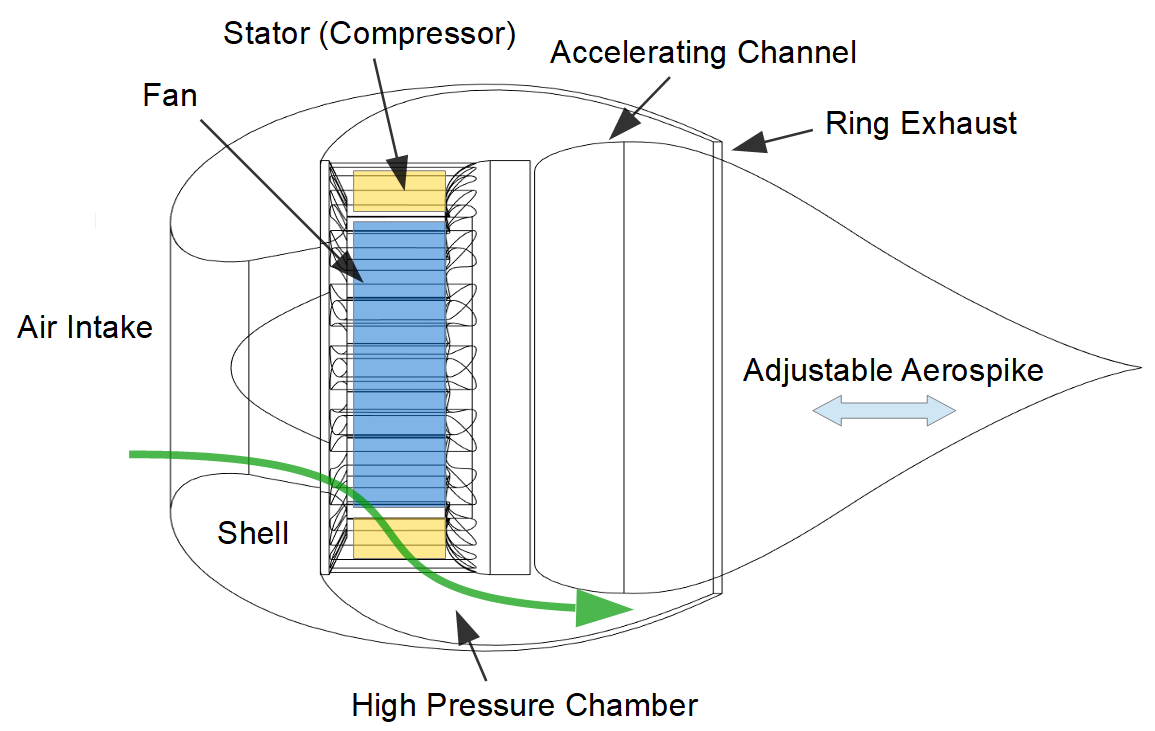 Stator (Compressor)
Accelerating Channel
Fan
Ring Exhaust
Air Intake
Adjustable Aerospike
Shell
High Pressure Chamber