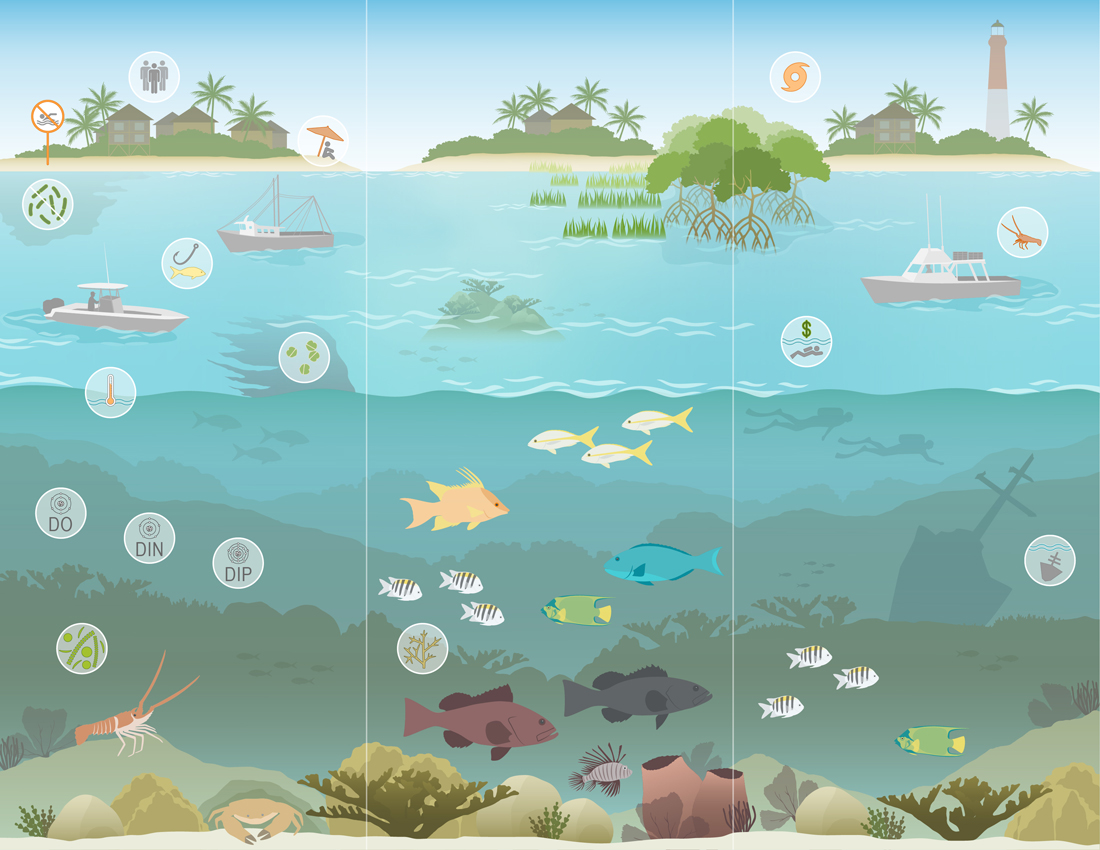 DO

DIN

DIP

$