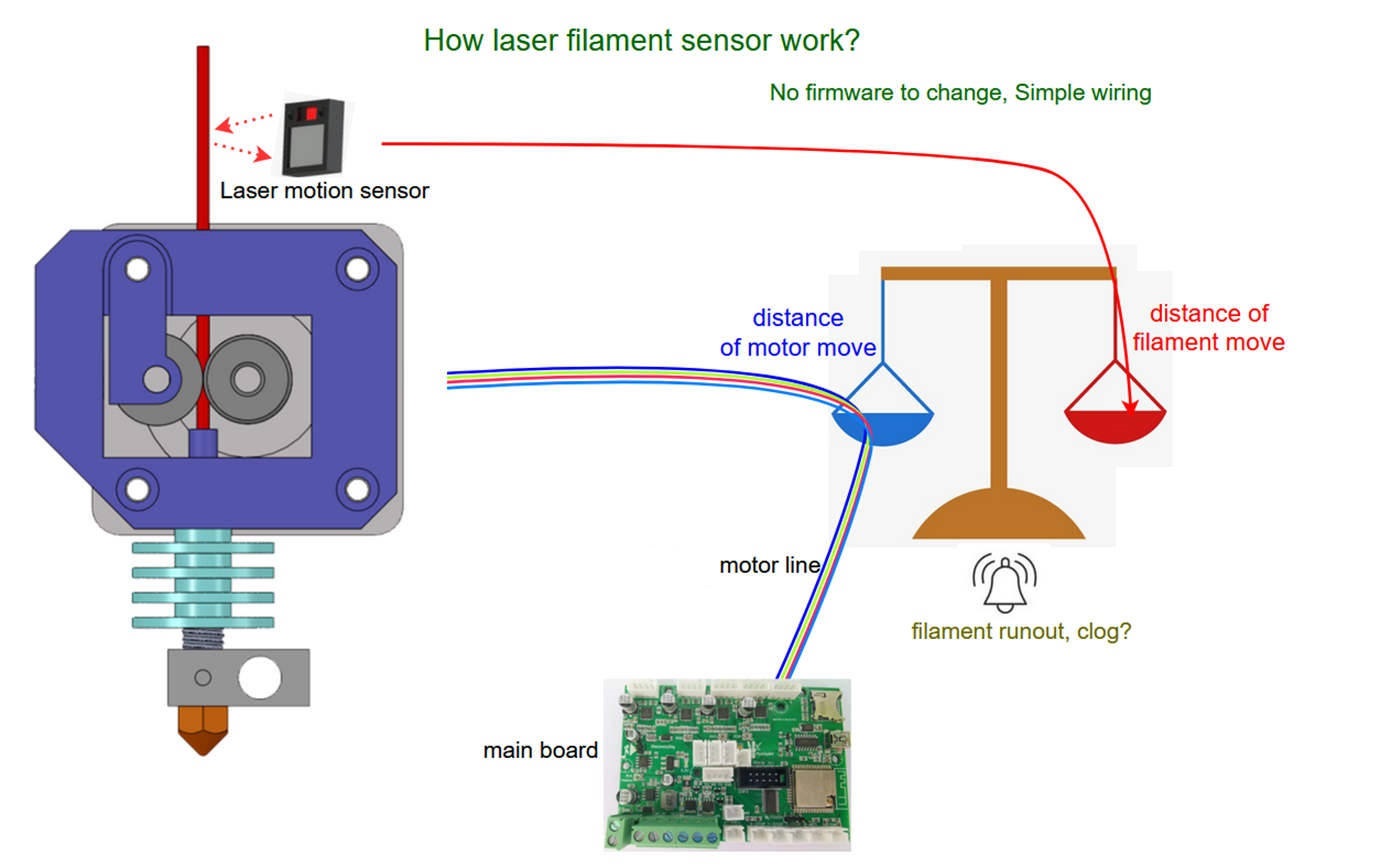 How laser filament sensor work?

No firmware to change, Simple wiring

Laser motion sensor

distance of motor move

distance of filament move

motor line

filament runout, clog?

main board