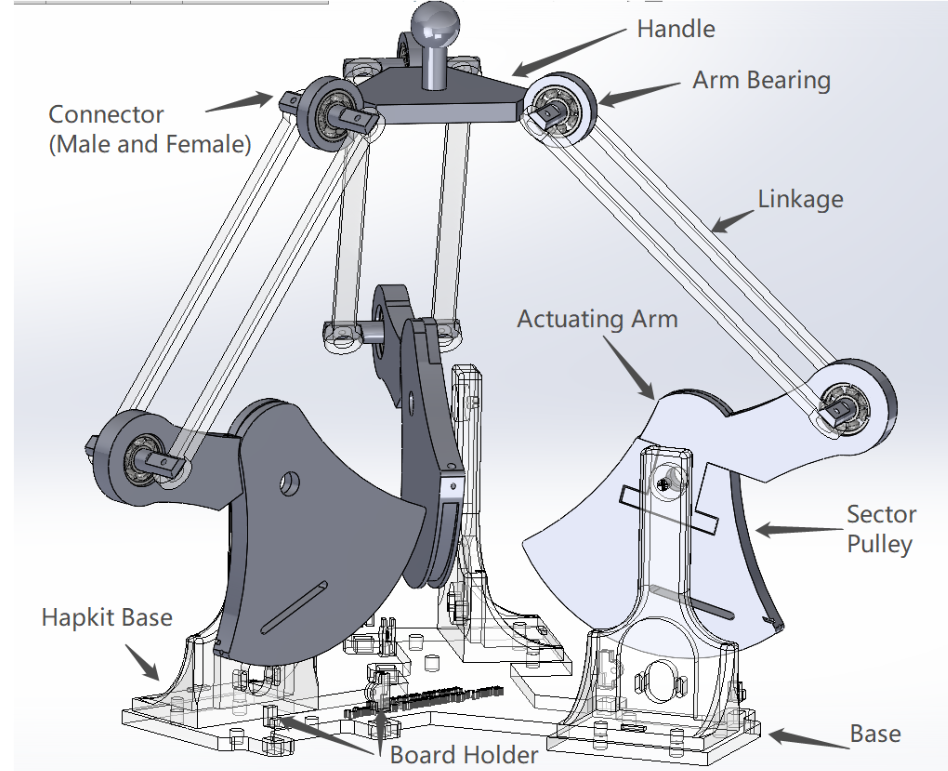 Handle
Arm Bearing
Connector
(Male and Female)
Linkage
Actuating Arm
Sector
Pulley
Hapkit Base
Board Holder
Base