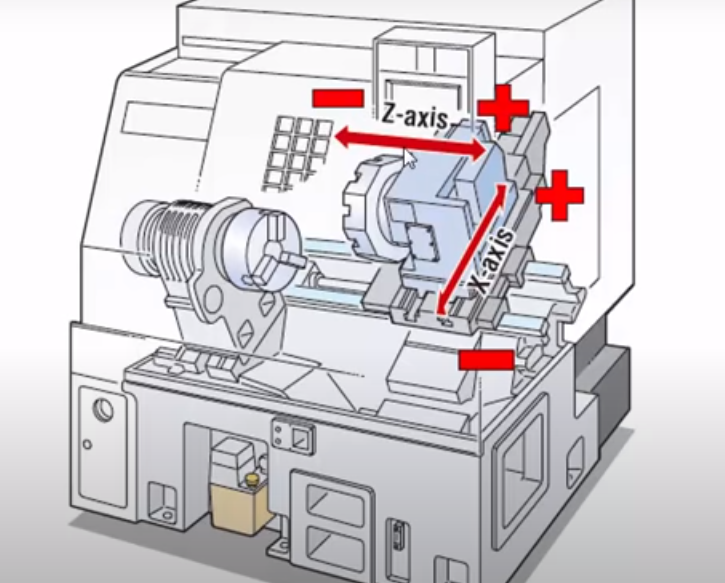 −
Z-axis
+
+
X-axis
−