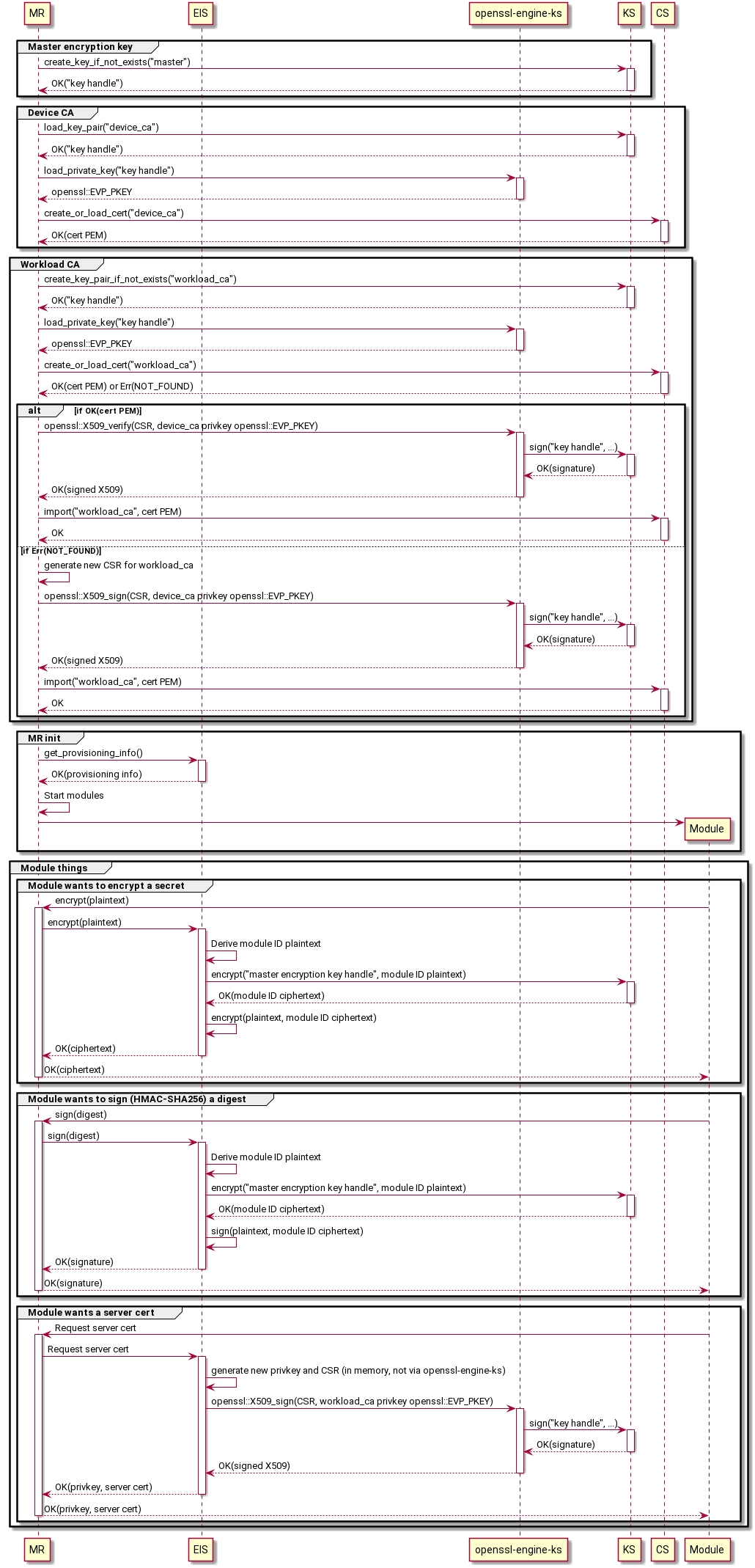 MR EIS openssl-engine-ks KS CS

Master encryption key
create_key_if_not_exists("master")
OK("key handle")

Device CA
load_key_pair("device_ca")
OK("key handle")
load_private_key("key handle")
openssl::EVP_PKEY
create_or_load_cert("device_ca")
OK(cert PEM)

Workload CA
create_key_pair_if_not_exists("workload_ca")
OK("key handle")
load_private_key("key handle")
openssl::EVP_PKEY
create_or_load_cert("workload_ca")
OK(cert PEM) or Err(NOT_FOUND)

alt [if OK(cert PEM)]
openssl::X509_verify(CSR, device_ca privkey openssl::EVP_PKEY)
sign("key handle", ...)
OK(signature)
OK(signed X509)
import("workload_ca", cert PEM)
OK

[if Err(NOT_FOUND)]
generate new CSR for workload_ca
openssl::X509_sign(CSR, device_ca privkey openssl::EVP_PKEY)
sign("key handle", ...)
OK(signature)
OK(signed X509)
import("workload_ca", cert PEM)
OK

MR init
get_provisioning_info()
OK(provisioning info)
Start modules
Module

Module things
Module wants to encrypt a secret
encrypt(plaintext)
encrypt(plaintext)
Derive module ID plaintext
encrypt("master encryption key handle", module ID plaintext)
OK(module ID ciphertext)
encrypt(plaintext, module ID ciphertext)
OK(ciphertext)
OK(ciphertext)

Module wants to sign (HMAC-SHA256) a digest
sign(digest)
sign(digest)
Derive module ID plaintext
encrypt("master encryption key handle", module ID plaintext)
OK(module ID ciphertext)
sign(plaintext, module ID ciphertext)
OK(signature)
OK(signature)

Module wants a server cert
Request server cert
Request server cert
generate new privkey and CSR (in memory, not via openssl-engine-ks)
openssl::X509_sign(CSR, workload_ca privkey openssl::EVP_PKEY)
sign("key handle", ...)
OK(signature)
OK(signed X509)
OK(privkey, server cert)
OK(privkey, server cert)

MR EIS openssl-engine-ks KS CS Module