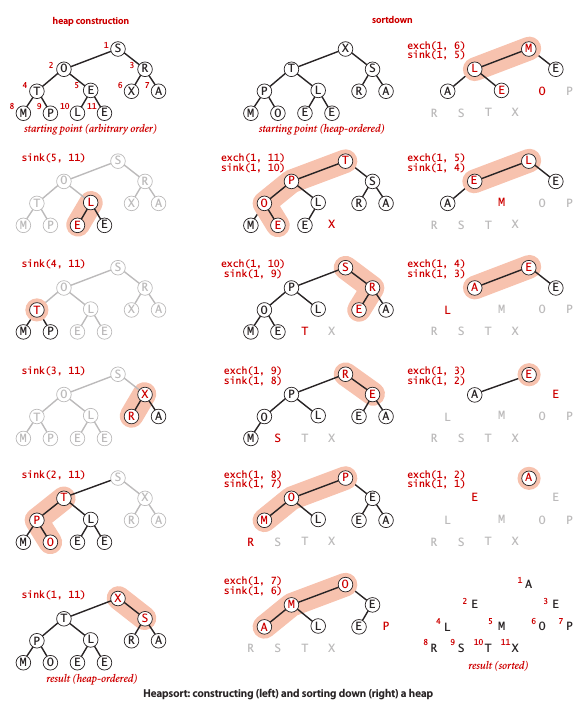 heap construction

1 S
2 O 3 R
4 T 5 E 6 X 7 A
8 M 9 P 10 L 11 E

starting point (arbitrary order)

sink(5, 11)
S O R T L X A M P E E

sink(4, 11)
S O R T L X A M P E E

sink(3, 11)
S O X T L R A M P E E

sink(2, 11)
S T X P L R A M O E E

sink(1, 11)
X T S P L R A M O E E

result (heap-ordered)

sortdown

X T S P L R A M O E E

starting point (heap-ordered)

exch(1, 11)
sink(1, 10)
T P S O L R A M E E X

exch(1, 10)
sink(1, 9)
S P R O L E A M E T X

exch(1, 9)
sink(1, 8)
R P E O L E A M S T X

exch(1, 8)
sink(1, 7)
P O E M L E A R S T X

exch(1, 7)
sink(1, 6)
O M E A L E P R S T X

exch(1, 6)
sink(1, 5)
M L E A E O P R S T X

exch(1, 5)
sink(1, 4)
L E E A M O P R S T X

exch(1, 4)
sink(1, 3)
E A E L M O P R S T X

exch(1, 3)
sink(1, 2)
E A E L M O P R S T X

exch(1, 2)
sink(1, 1)
A E E L M O P R S T X

1 A
2 E 3 E
4 L 5 M 6 O 7 P
8 R 9 S 10 T 11 X

result (sorted)

Heapsort: constructing (left) and sorting down (right) a heap