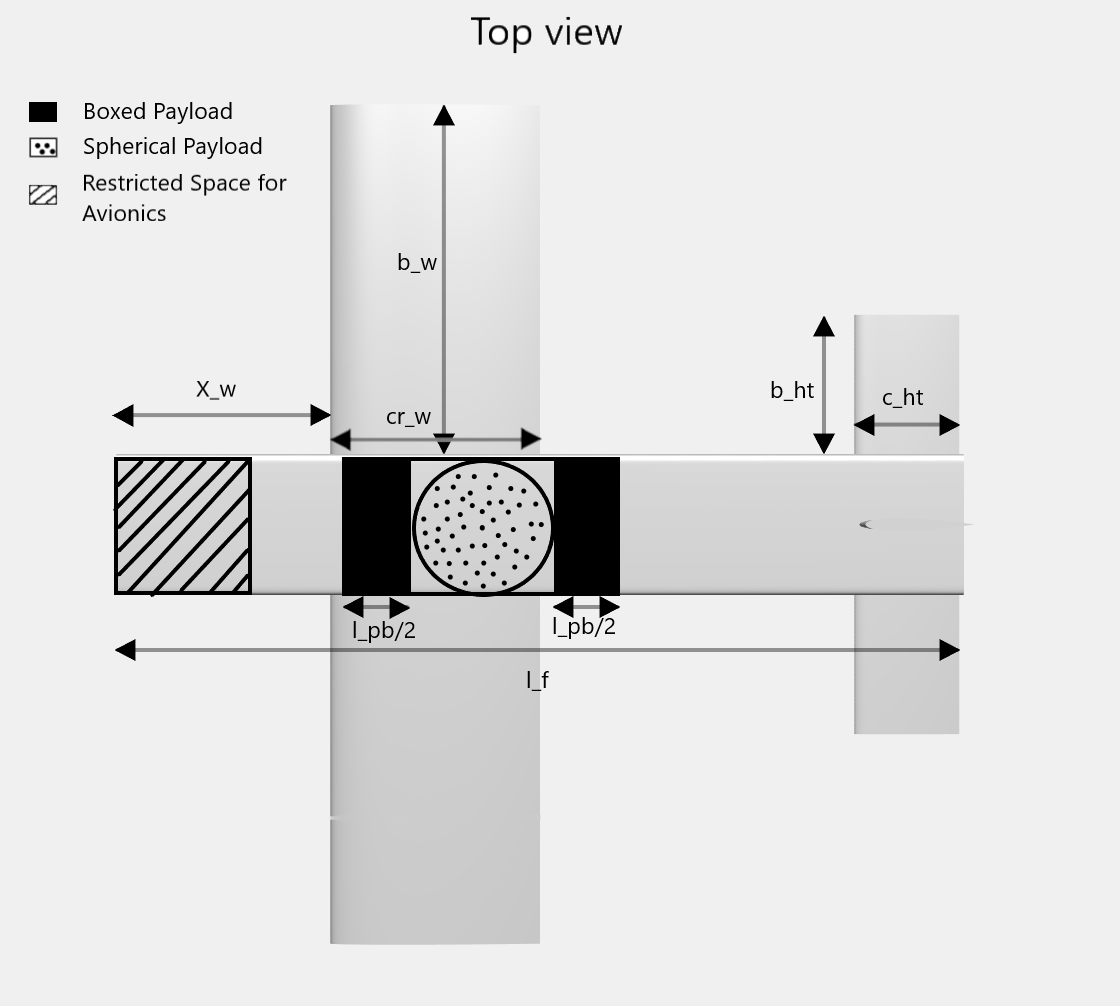 Top view

Boxed Payload
Spherical Payload
Restricted Space for Avionics

b_w
X_w
cr_w
b_ht
c_ht
l_pb/2
l_pb/2
l_f