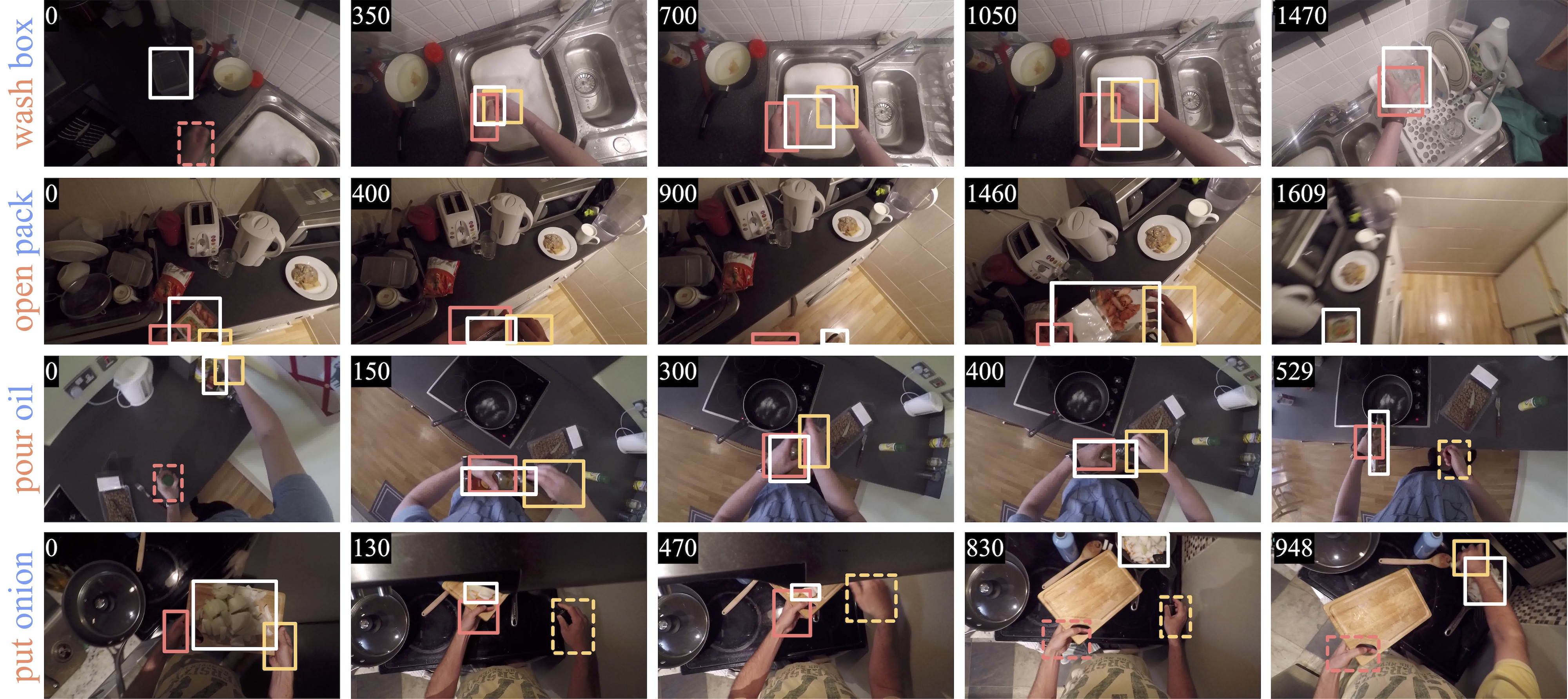 wash box
0
350
700
1050
1470

open pack
0
400
900
1460
1609

pour oil
0
150
300
400
529

put onion
0
130
470
830
948