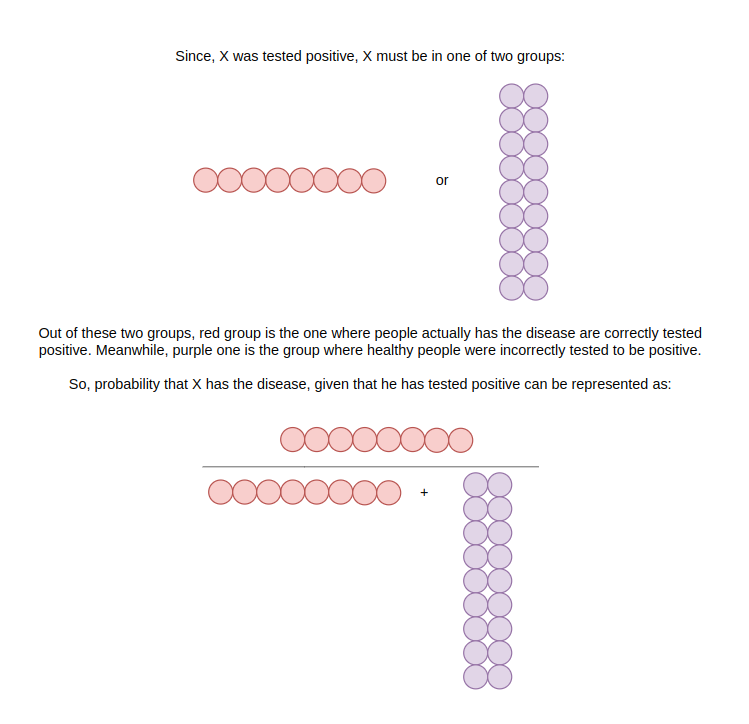 Since, X was tested positive, X must be in one of two groups:

or

Out of these two groups, red group is the one where people actually has the disease are correctly tested positive. Meanwhile, purple one is the group where healthy people were incorrectly tested to be positive.

So, probability that X has the disease, given that he has tested positive can be represented as:

+