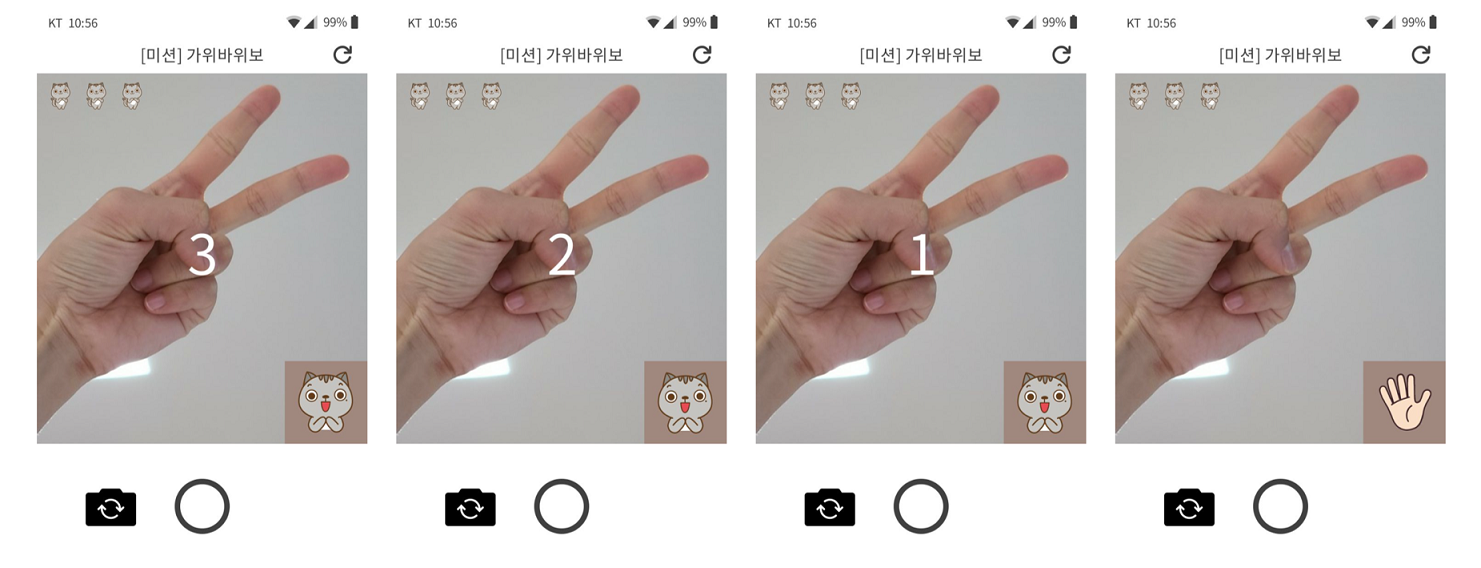 KT 10:56 99%

[미션] 가위바위보

3

KT 10:56 99%

[미션] 가위바위보

2

KT 10:56 99%

[미션] 가위바위보

1

KT 10:56 99%

[미션] 가위바위보