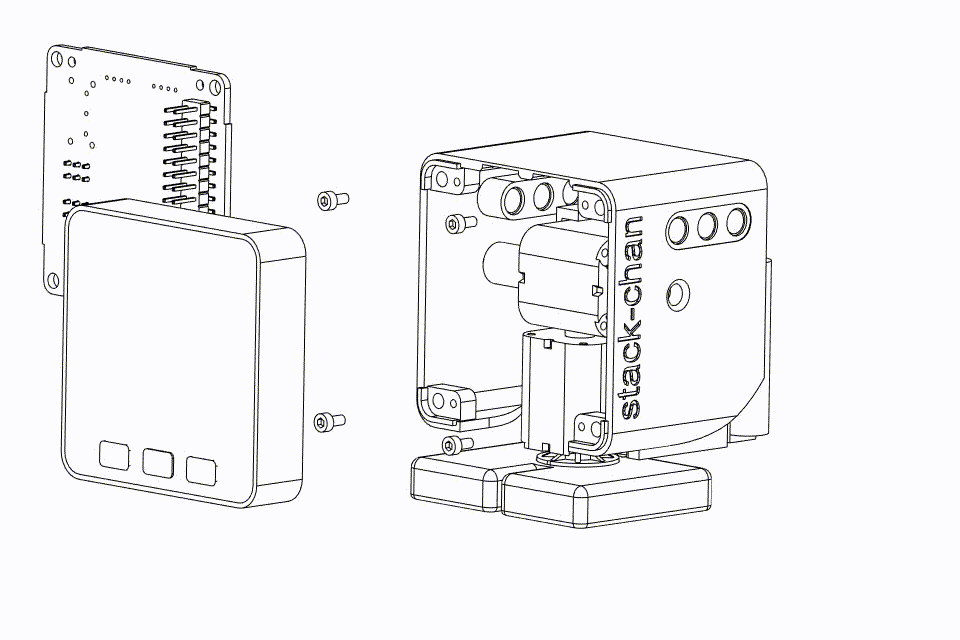 stack-chan