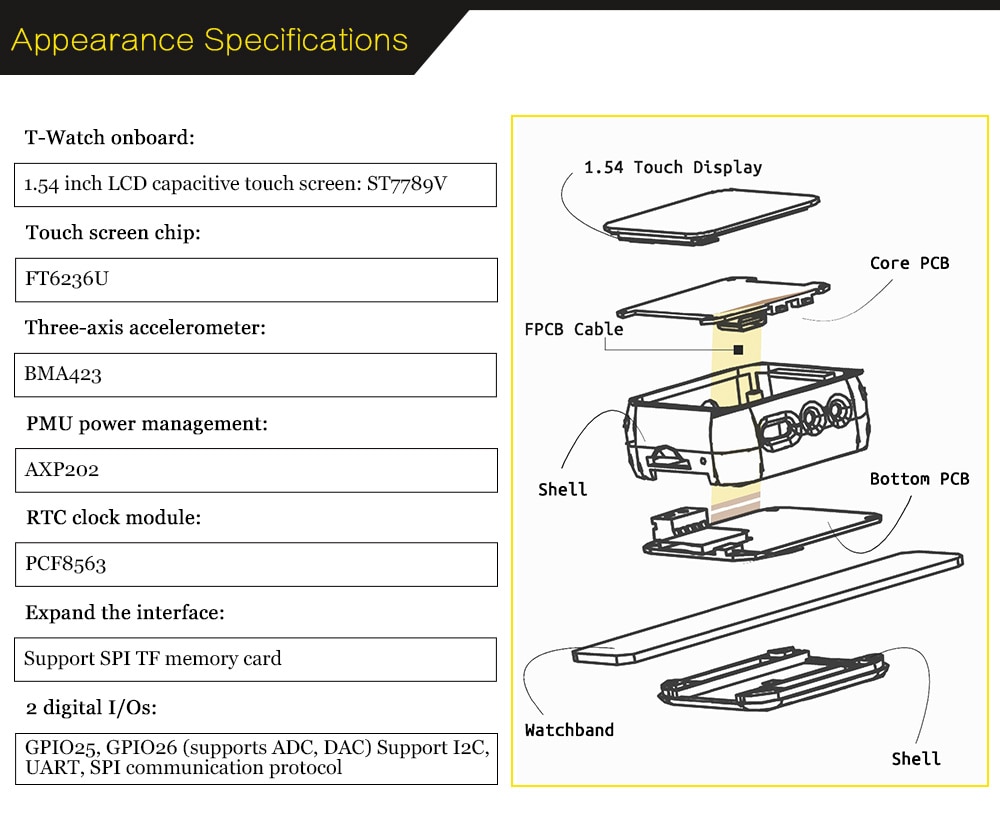 Appearance Specifications

T-Watch onboard:

1.54 inch LCD capacitive touch screen: ST7789V

Touch screen chip:

FT6236U

Three-axis accelerometer:

BMA423

PMU power management:

AXP202

RTC clock module:

PCF8563

Expand the interface:

Support SPI TF memory card

2 digital I/Os:

GPIO25, GPIO26 (supports ADC, DAC) Support I2C, UART, SPI communication protocol

1.54 Touch Display

Core PCB

FPCB Cable

Shell

Bottom PCB

Watchband

Shell