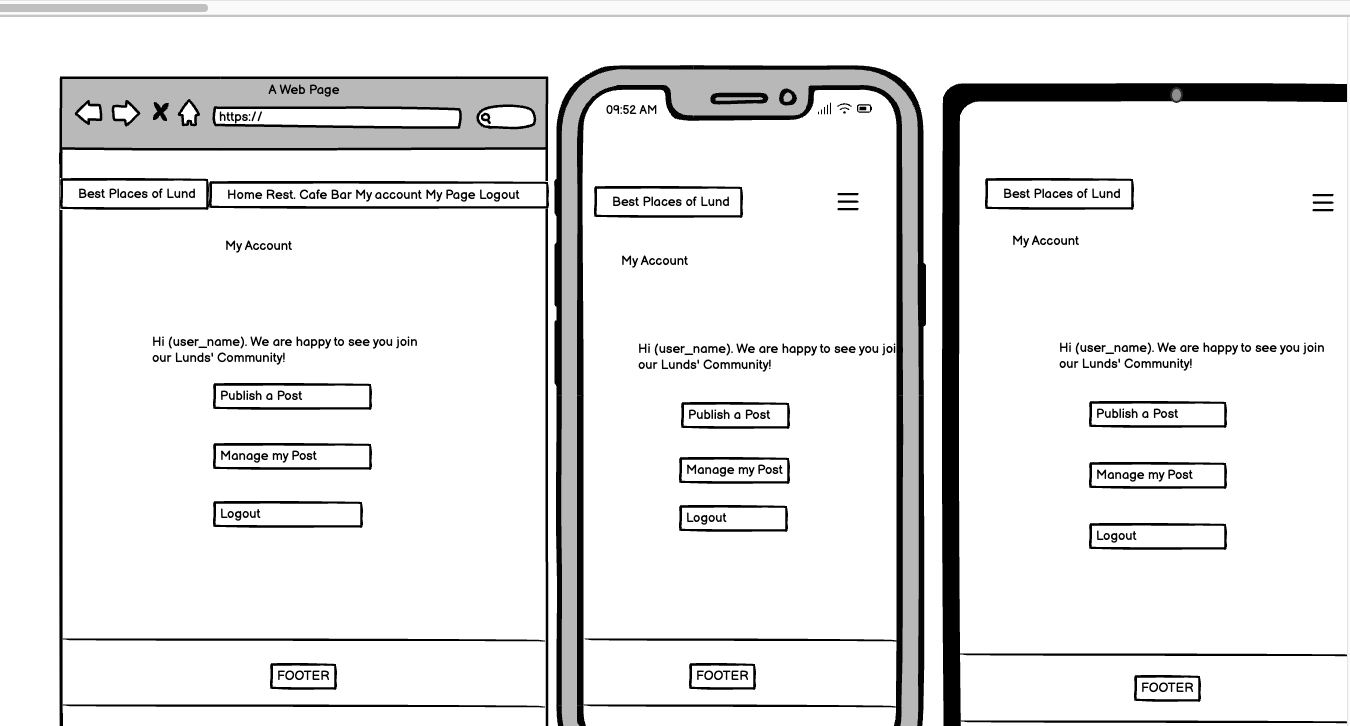 A Web Page

https://

Best Places of Lund

Home Rest. Cafe Bar My account My Page Logout

My Account

Hi (user_name). We are happy to see you join our Lunds' Community!

Publish a Post

Manage my Post

Logout

FOOTER

09:52 AM

Best Places of Lund

My Account

Hi (user_name). We are happy to see you joi our Lunds' Community!

Publish a Post

Manage my Post

Logout

FOOTER

Best Places of Lund

My Account

Hi (user_name). We are happy to see you join our Lunds' Community!

Publish a Post

Manage my Post

Logout

FOOTER