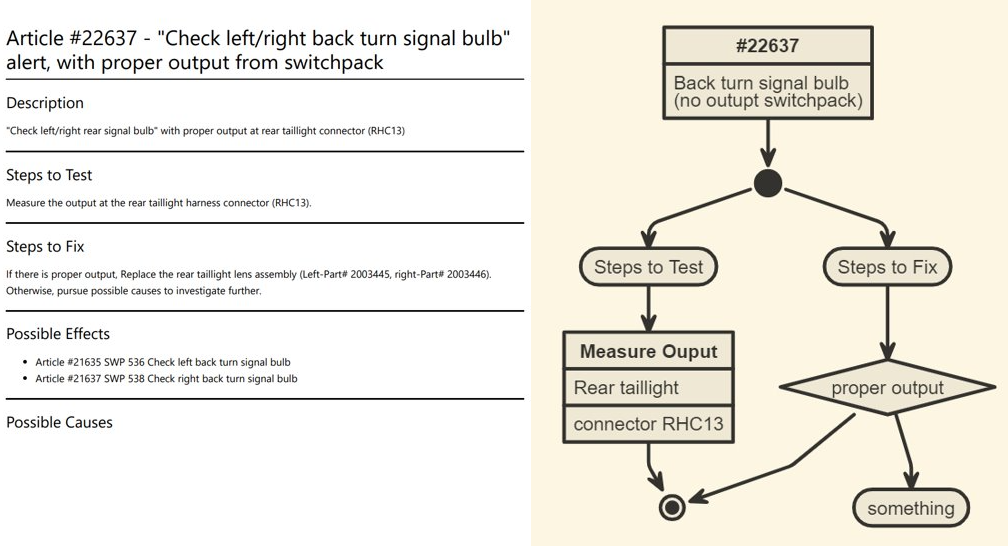 Article #22637 - "Check left/right back turn signal bulb" alert, with proper output from switchpack

Description

"Check left/right rear signal bulb" with proper output at rear taillight connector (RHC13)

Steps to Test

Measure the output at the rear taillight harness connector (RHC13).

Steps to Fix

If there is proper output, Replace the rear taillight lens assembly (Left-Part# 2003445, right-Part# 2003446). Otherwise, pursue possible causes to investigate further.

Possible Effects

- Article #21635 SWP 536 Check left back turn signal bulb
- Article #21637 SWP 538 Check right back turn signal bulb

Possible Causes

#22637

Back turn signal bulb (no outupt switchpack)

Steps to Test

Steps to Fix

Measure Ouput

Rear taillight

connector RHC13

proper output

something