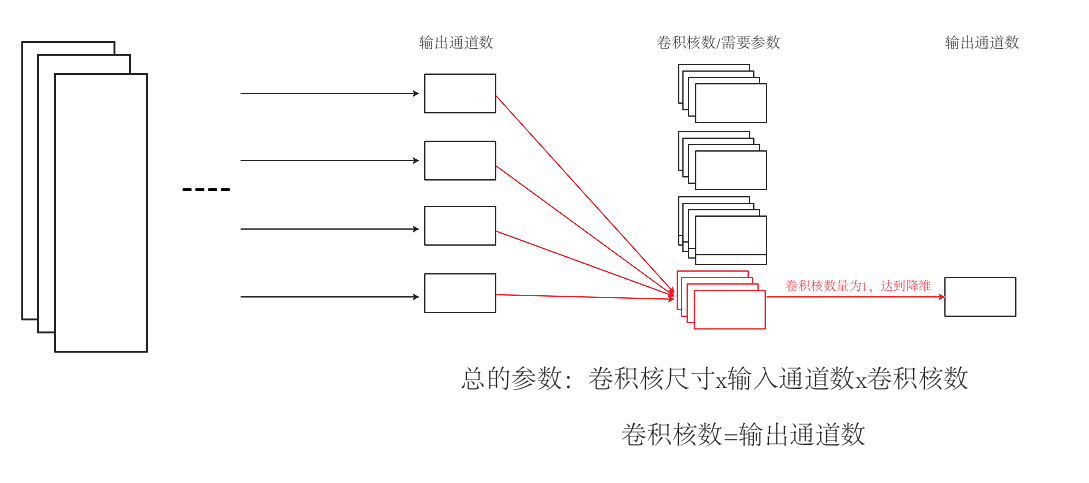 输出通道数

卷积核数/需要参数

输出通道数

----

卷积核数量为1，达到降维

总的参数：卷积核尺寸x输入通道数x卷积核数

卷积核数=输出通道数