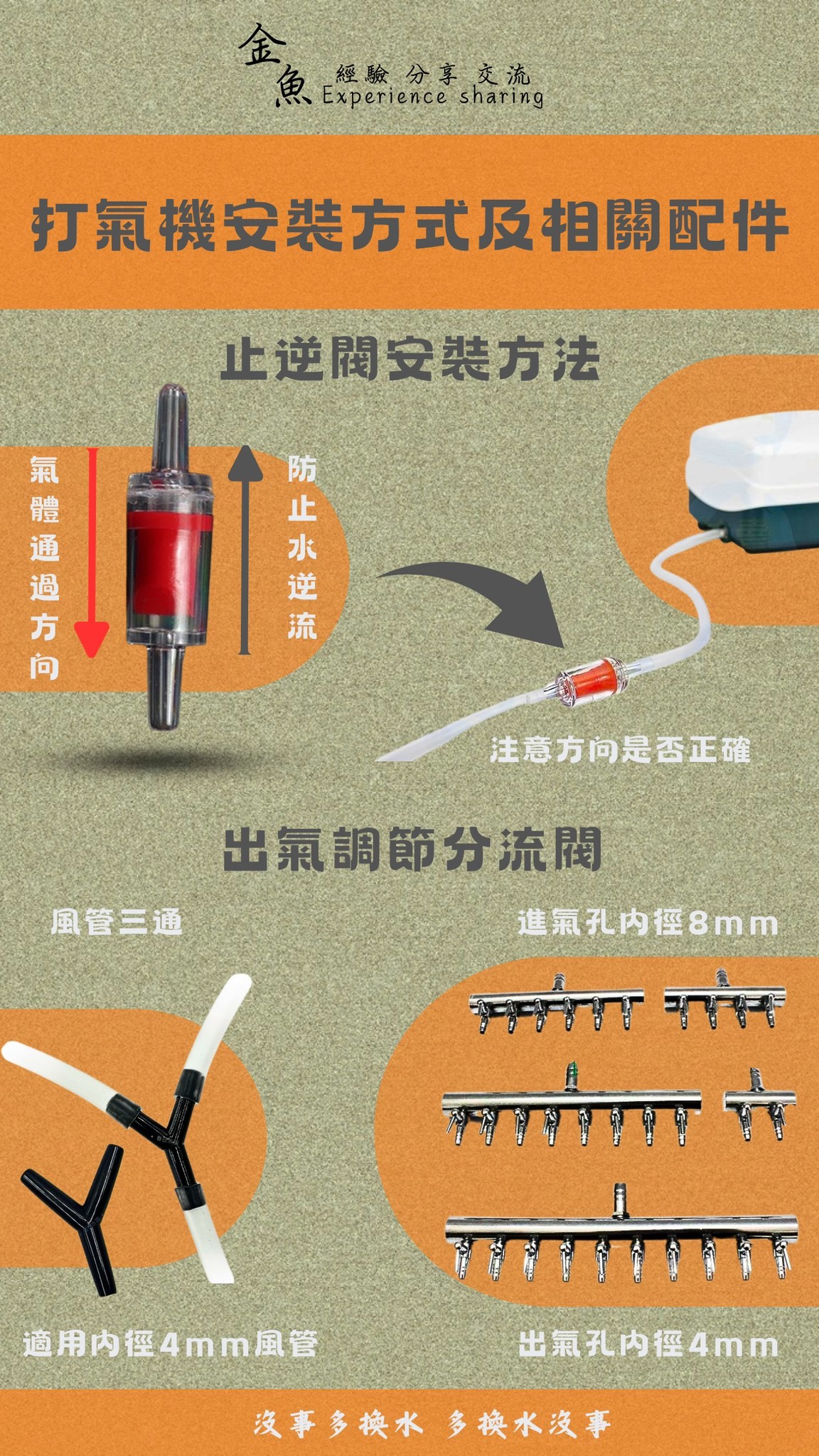 金魚 經驗 分享 交流 Experience sharing

打氣機安裝方式及相關配件

止逆閥安裝方法

氣體通過方向

防止水逆流

注意方向是否正確

出氣調節分流閥

風管三通

進氣孔內徑8mm

適用內徑4mm風管

出氣孔內徑4mm

沒事多換水 多換水沒事