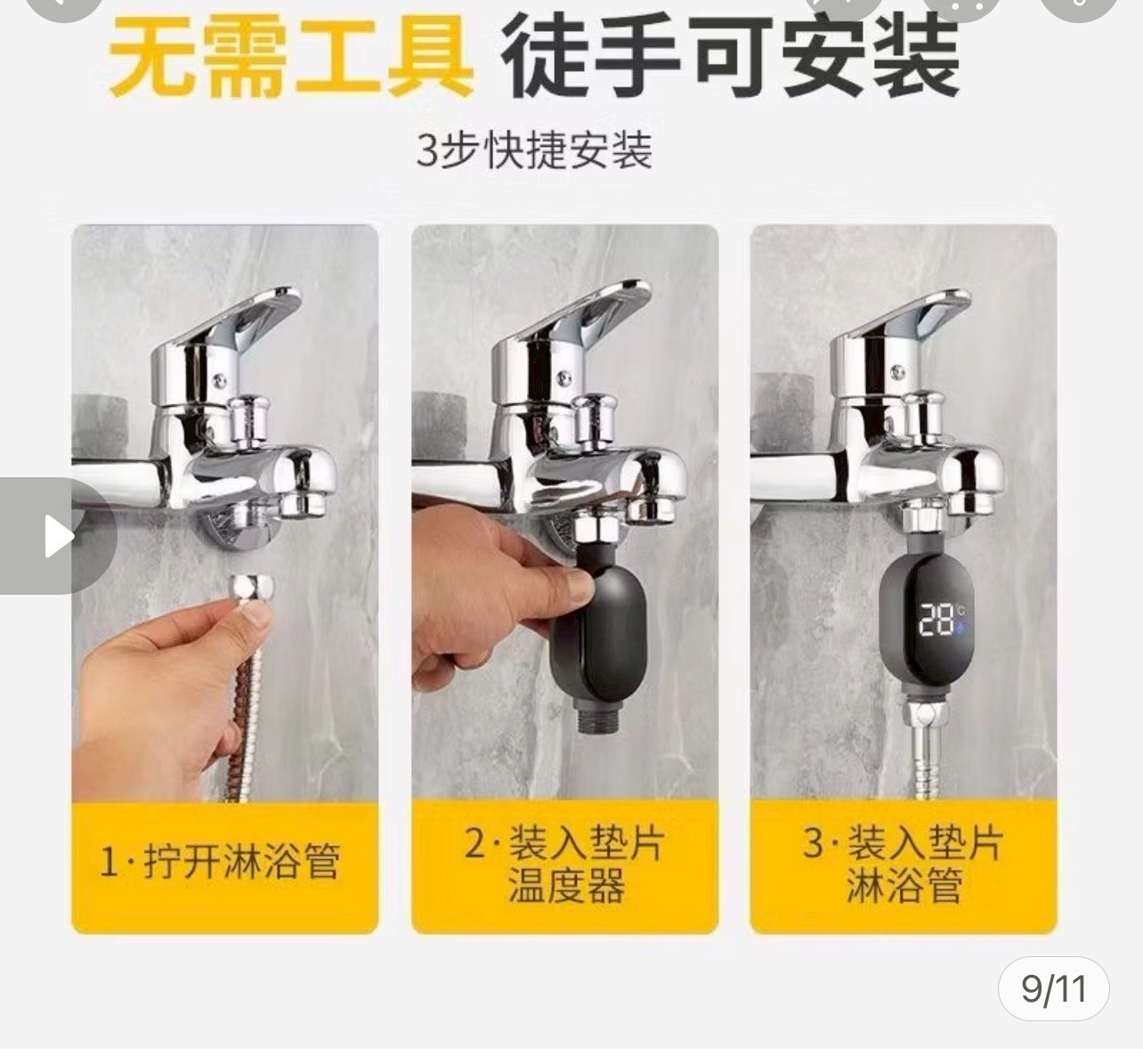 无需工具 徒手可安装

3步快捷安装

28°C

1·拧开淋浴管

2·装入垫片
温度器

3·装入垫片
淋浴管

9/11