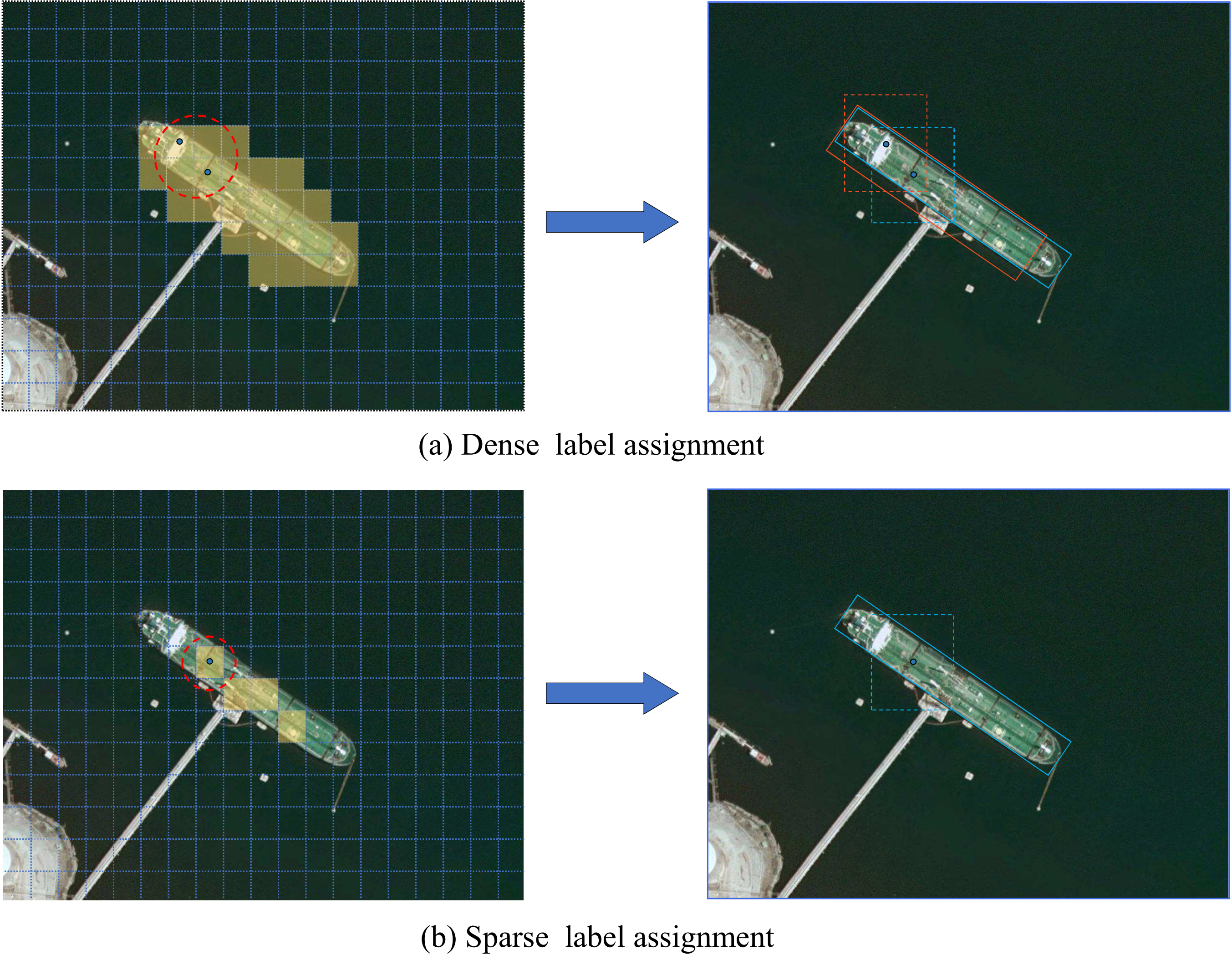 (a) Dense label assignment

(b) Sparse label assignment