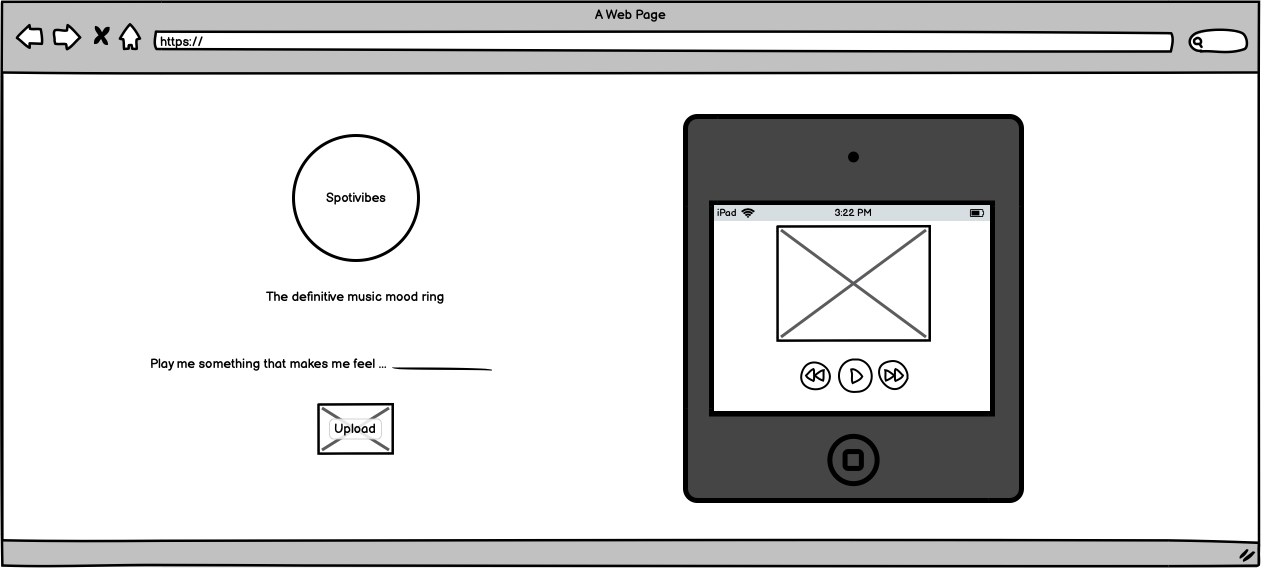 A Web Page

https://

Spotivibes

The definitive music mood ring

Play me something that makes me feel ...

Upload

iPad 3:22 PM