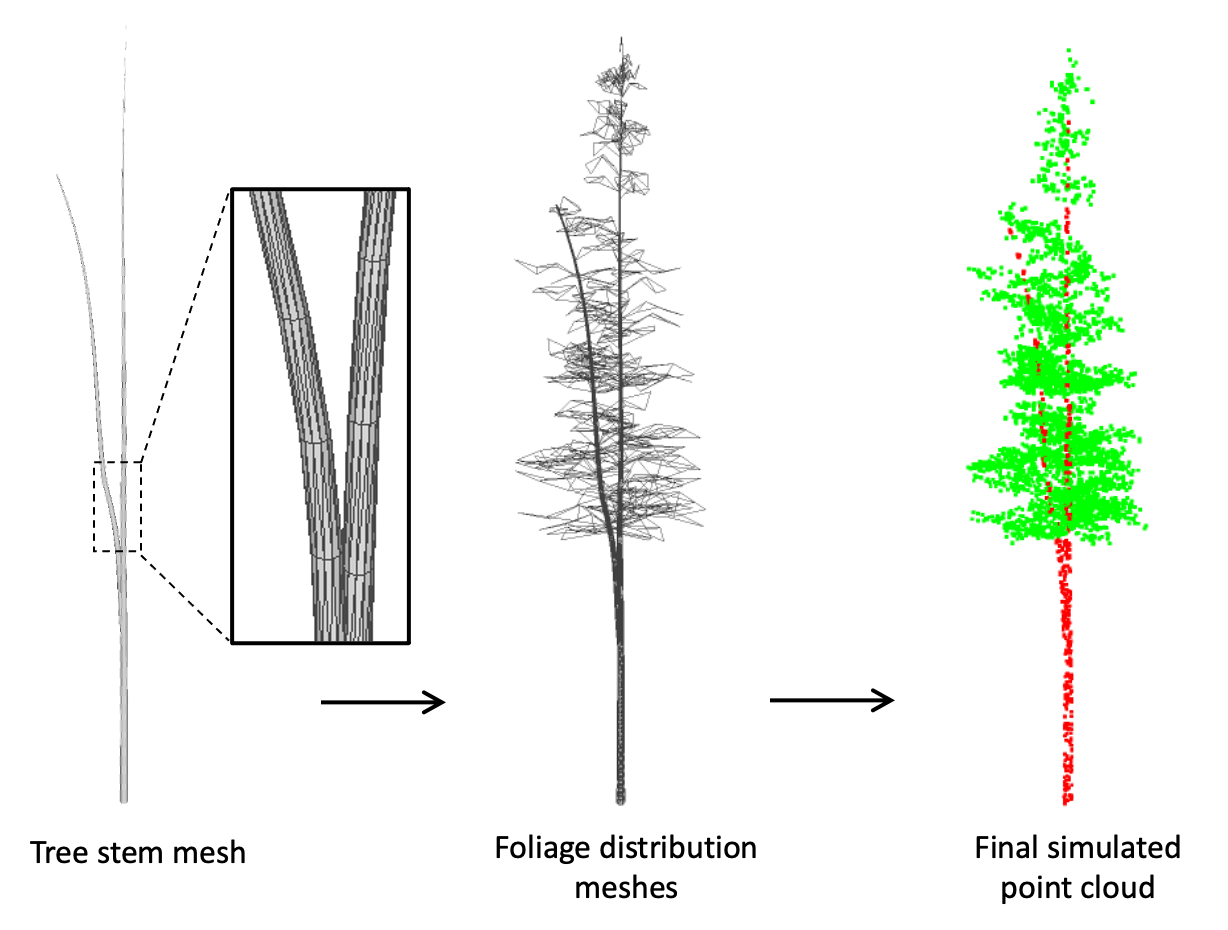 Tree stem mesh

Foliage distribution meshes

Final simulated point cloud