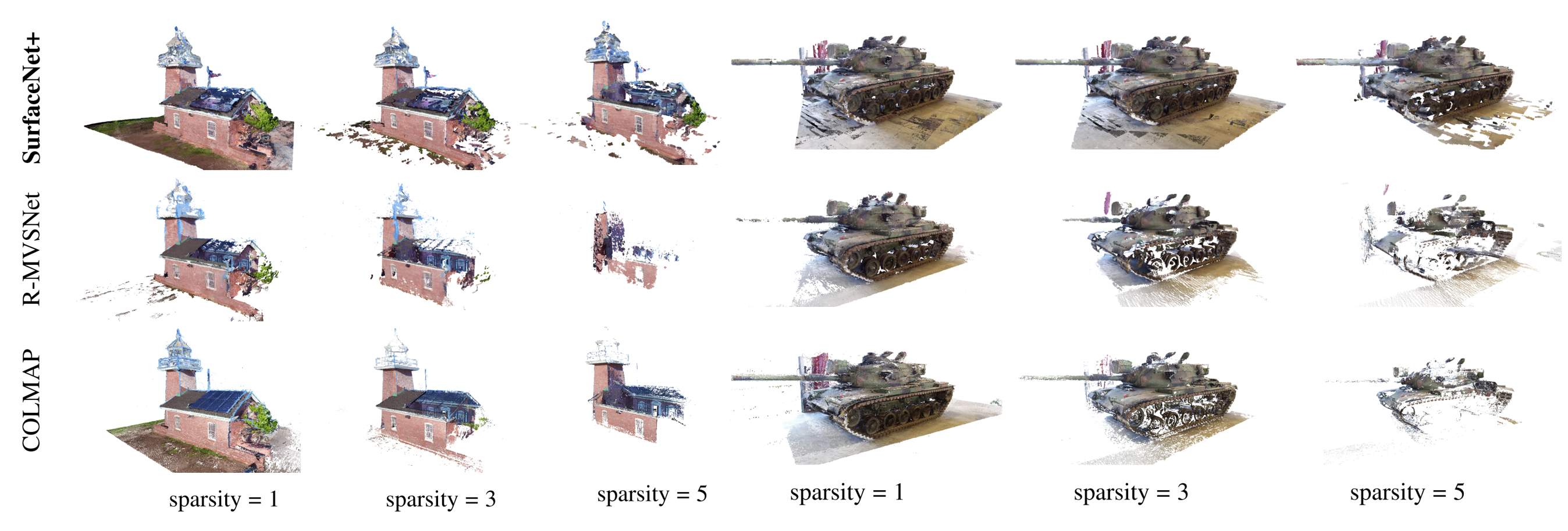 SurfaceNet+

R-MVSNet

COLMAP

sparsity = 1 sparsity = 3 sparsity = 5 sparsity = 1 sparsity = 3 sparsity = 5