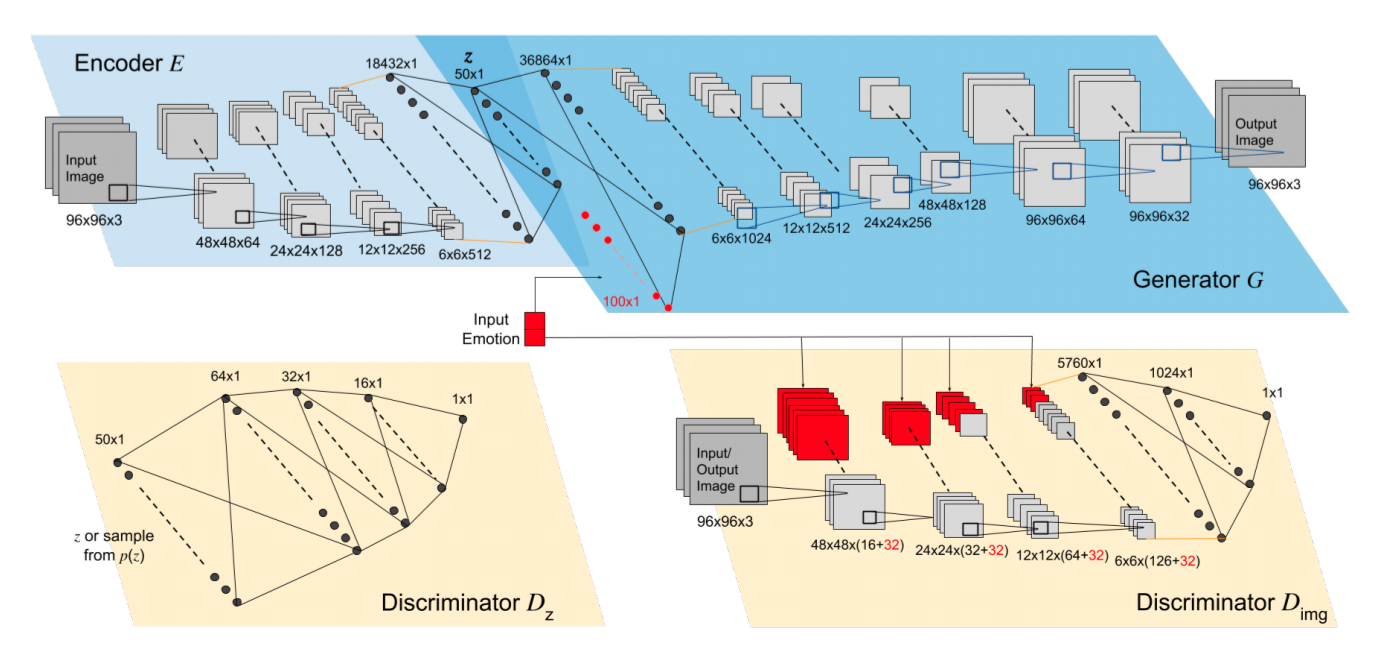 Encoder $E$

Input Image

96x96x3

48x48x64

24x24x128

12x12x256

6x6x512

18432x1

$z$
50x1

36864x1

100x1

6x6x1024

12x12x512

24x24x256

48x48x128

96x96x64

96x96x32

Output Image

96x96x3

Generator $G$

Input Emotion

50x1

64x1

32x1

16x1

1x1

$z$ or sample from $p(z)$

Discriminator $D_z$

Input/ Output Image

96x96x3

48x48x(16+32)

24x24x(32+32)

12x12x(64+32)

6x6x(126+32)

5760x1

1024x1

1x1

Discriminator $D_{img}$