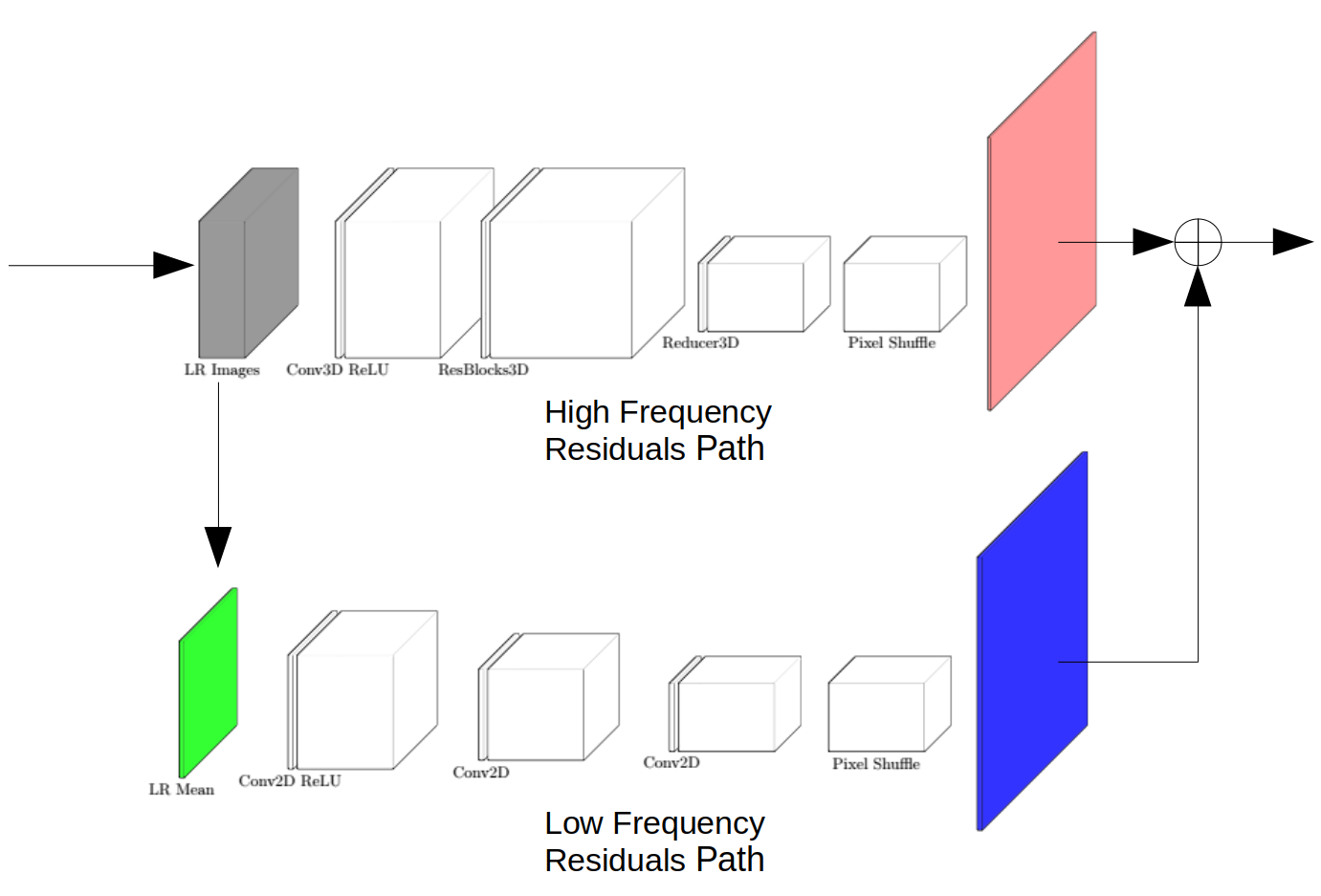 LR Images

Conv3D ReLU

ResBlocks3D

Reducer3D

Pixel Shuffle

High Frequency Residuals Path

LR Mean

Conv2D ReLU

Conv2D

Conv2D

Pixel Shuffle

Low Frequency Residuals Path