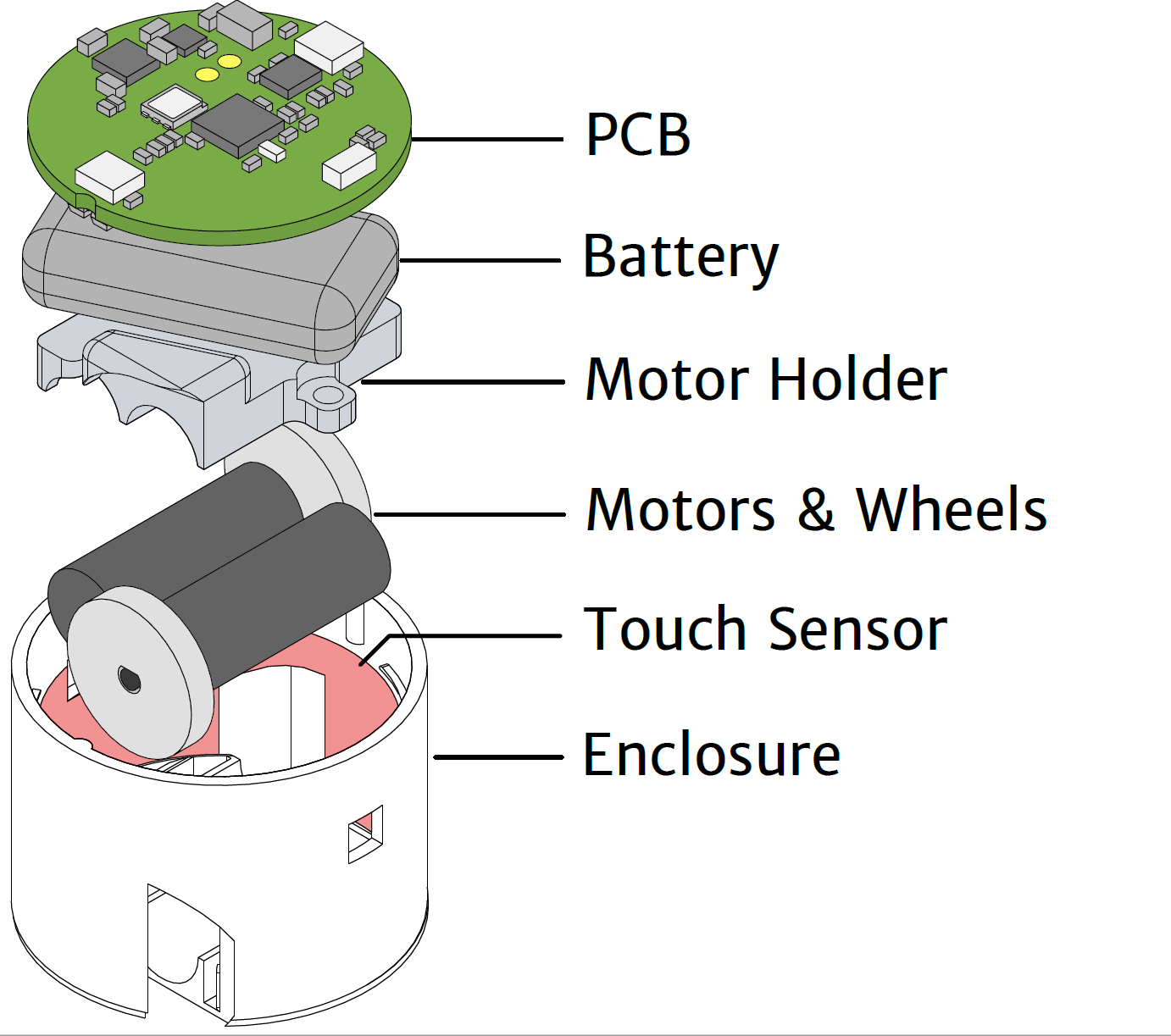 PCB
Battery
Motor Holder
Motors & Wheels
Touch Sensor
Enclosure