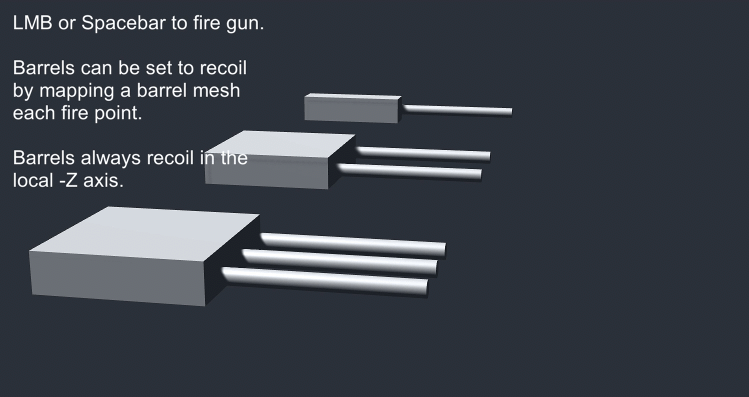 LMB or Spacebar to fire gun.

Barrels can be set to recoil by mapping a barrel mesh each fire point.

Barrels always recoil in the local -Z axis.