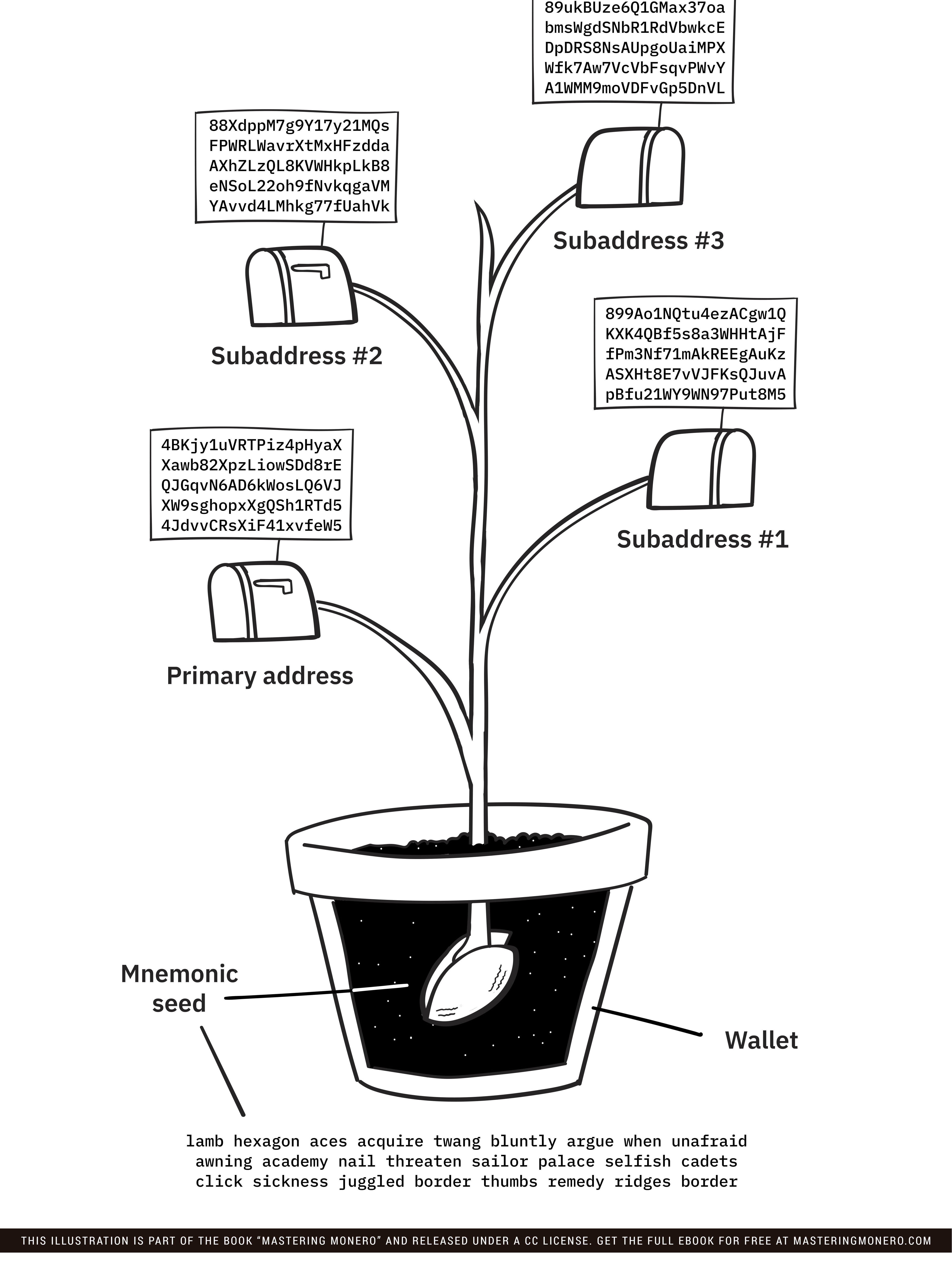 89ukBUze6Q1GMax37oa
bmsWgdSNbR1RdVbwkcE
DpDRS8NsAUpgoUaiMPX
Wfk7Aw7VcVbFsqvPWvY
A1WMM9moVDFvGp5DnVL

Subaddress #3

88XdppM7g9Y17y21MQs
FPWRLWavrXtMxHFzdda
AXhZLzQL8KVWHkpLkB8
eNSoL22oh9fNvkqgaVM
YAvvd4LMhkg77fUahVk

Subaddress #2

899Ao1NQtu4ezACgw1Q
KXK4QBf5s8a3WHHtAjF
fPm3Nf71mAkREEgAuKz
ASXHt8E7vVJFKsQJuvA
pBfu21WY9WN97Put8M5

Subaddress #1

4BKjy1uVRTPiz4pHyaX
Xawb82XpzLiowSDd8rE
QJGqvN6AD6kWosLQ6VJ
XW9sghopxXgQSh1RTd5
4JdvvCRsXiF41xvfeW5

Primary address

Mnemonic seed

Wallet

lamb hexagon aces acquire twang bluntly argue when unafraid awning academy nail threaten sailor palace selfish cadets click sickness juggled border thumbs remedy ridges border

THIS ILLUSTRATION IS PART OF THE BOOK “MASTERING MONERO” AND RELEASED UNDER A CC LICENSE. GET THE FULL EBOOK FOR FREE AT MASTERINGMONERO.COM