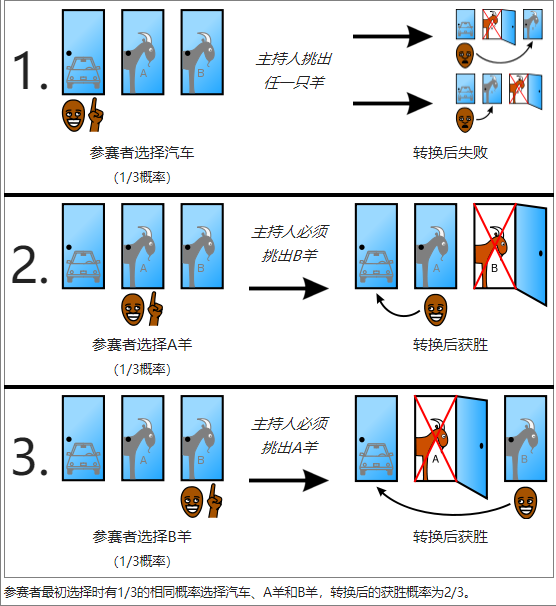 1.

A B

主持人挑出任一只羊

参赛者选择汽车
（1/3概率）

转换后失败

2.

A B

主持人必须挑出B羊

A B

参赛者选择A羊
（1/3概率）

转换后获胜

3.

A B

主持人必须挑出A羊

A B

参赛者选择B羊
（1/3概率）

转换后获胜

参赛者最初选择时有1/3的相同概率选择汽车、A羊和B羊，转换后的获胜概率为2/3。