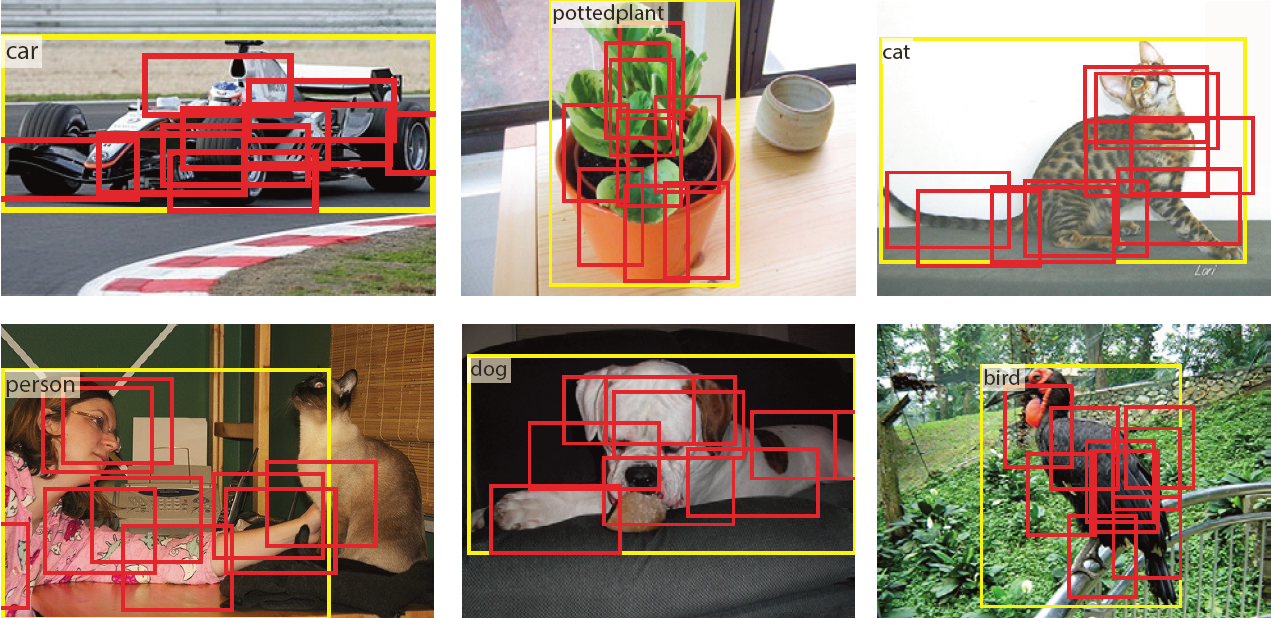 car

pottedplant

cat

Lori

person

dog

bird