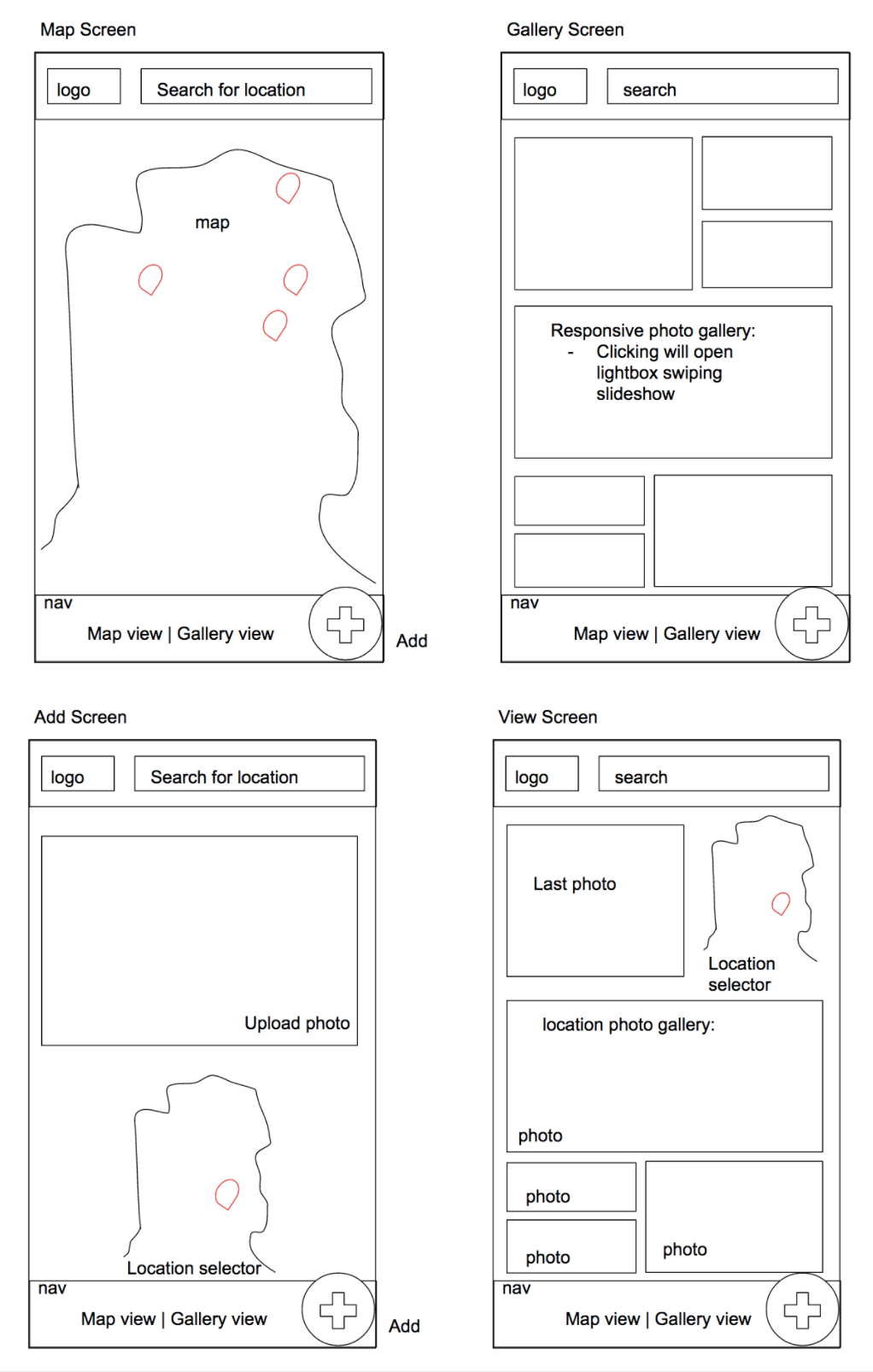 Map Screen

logo

Search for location

map

nav

Map view | Gallery view

Add

Gallery Screen

logo

search

Responsive photo gallery:
- Clicking will open lightbox swiping slideshow

nav

Map view | Gallery view

Add Screen

logo

Search for location

Upload photo

Location selector

nav

Map view | Gallery view

Add

View Screen

logo

search

Last photo

Location selector

location photo gallery:

photo

photo

photo

photo

nav

Map view | Gallery view