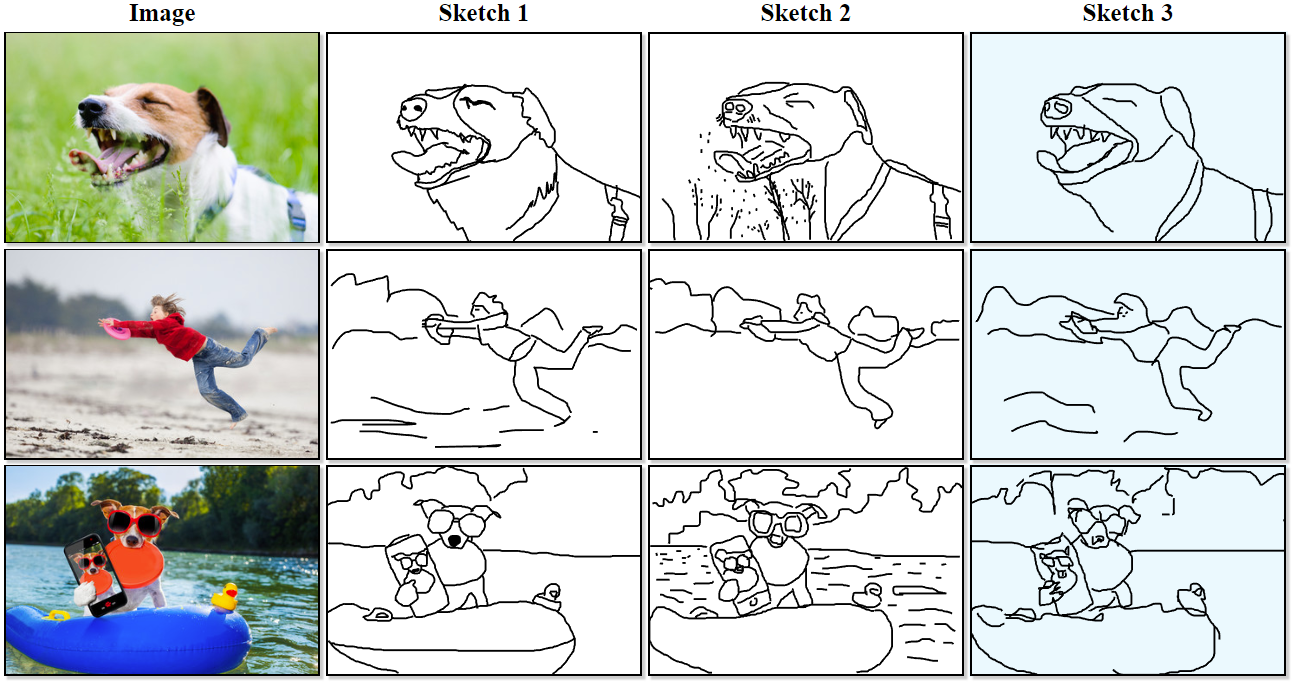 Image

Sketch 1

Sketch 2

Sketch 3